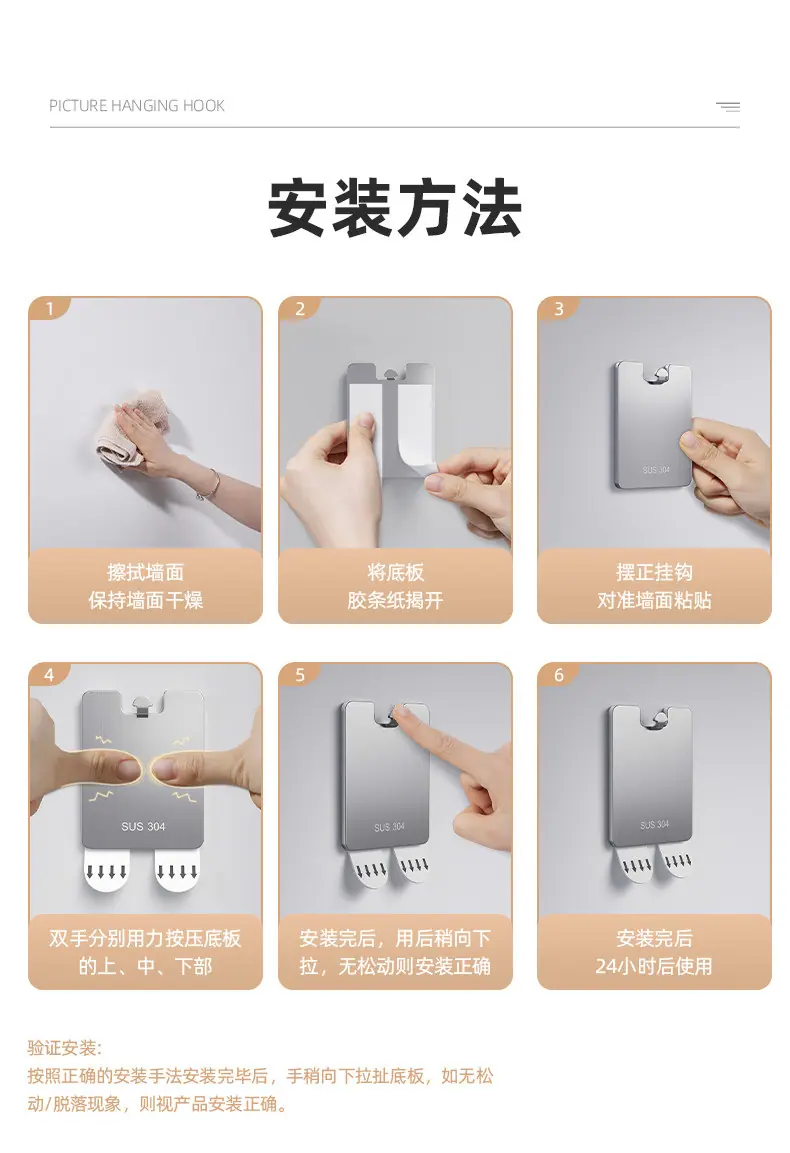 PICTURE HANGING HOOK

安装方法

1
擦拭墙面
保持墙面干燥

2
将底板
胶条纸揭开

3
SUS 304
摆正挂钩
对准墙面粘贴

4
SUS 304
双手分别用力按压底板
的上、中、下部

5
SUS 304
安装完后，用后稍向下
拉，无松动则安装正确

6
SUS 304
安装完后
24小时后使用

验证安装:
按照正确的安装手法安装完毕后，手稍向下拉扯底板，如无松动/脱落现象，则视产品安装正确。