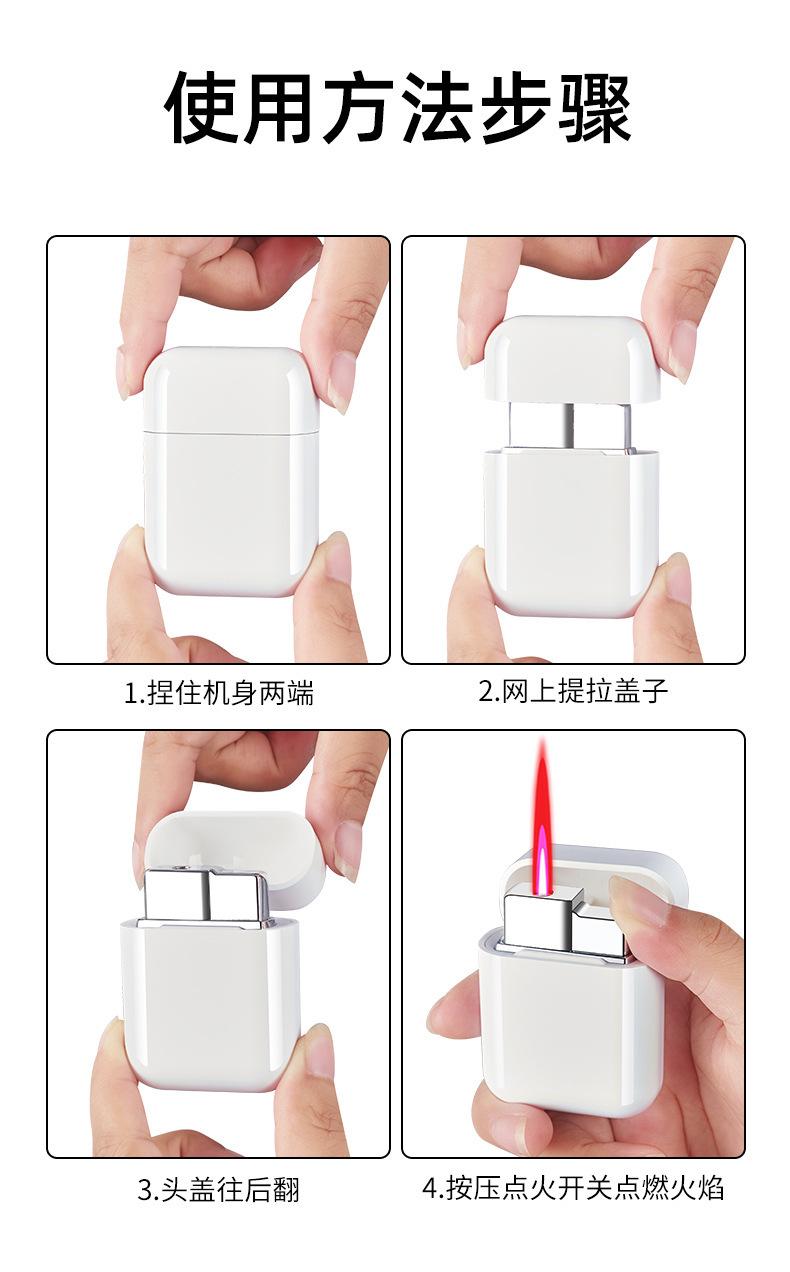 使用方法步骤

1.捏住机身两端

2.网上提拉盖子

3.头盖往后翻

4.按压点火开关点燃火焰