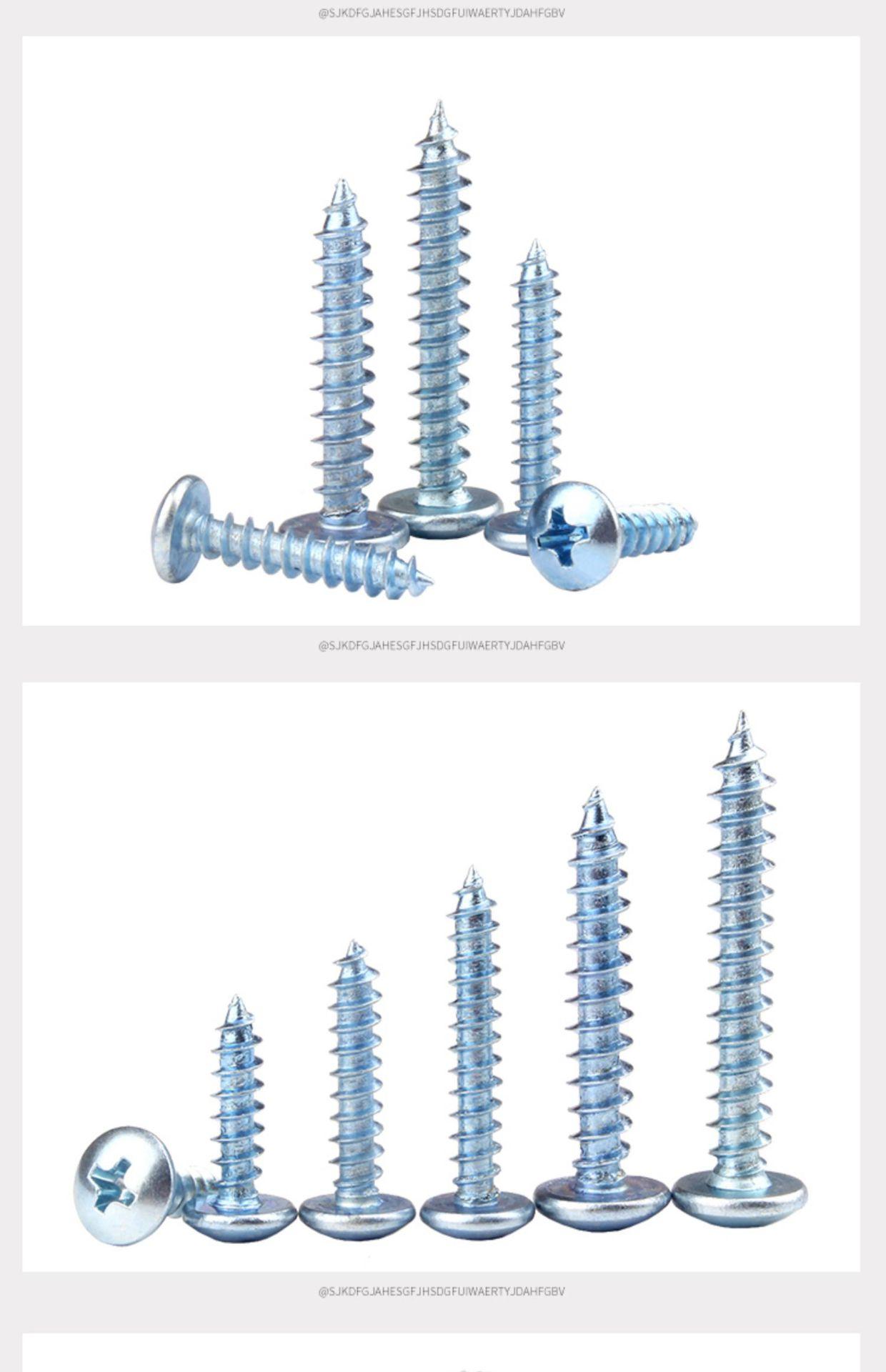 @SJKDFGJAHESGFJHSDGFUIWAERTYJDAHFGBV

@SJKDFGJAHESGFJHSDGFUIWAERTYJDAHFGBV

@SJKDFGJAHESGFJHSDGFUIWAERTYJDAHFGBV