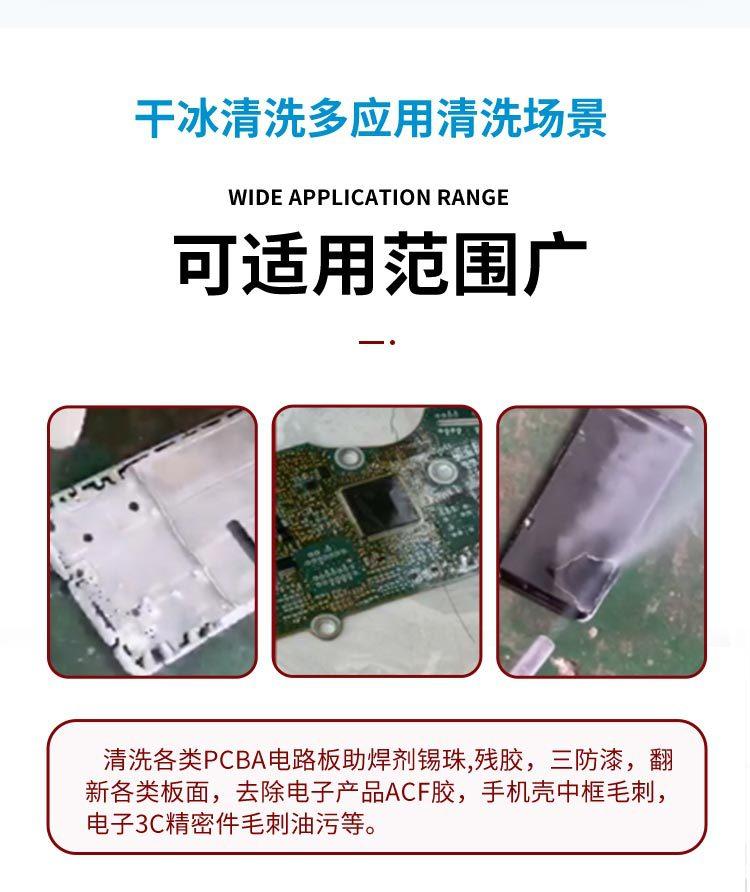 干冰清洗多应用清洗场景

WIDE APPLICATION RANGE

可适用范围广

清洗各类PCBA电路板助焊剂锡珠,残胶，三防漆，翻新各类板面，去除电子产品ACF胶，手机壳中框毛刺，电子3C精密件毛刺油污等。