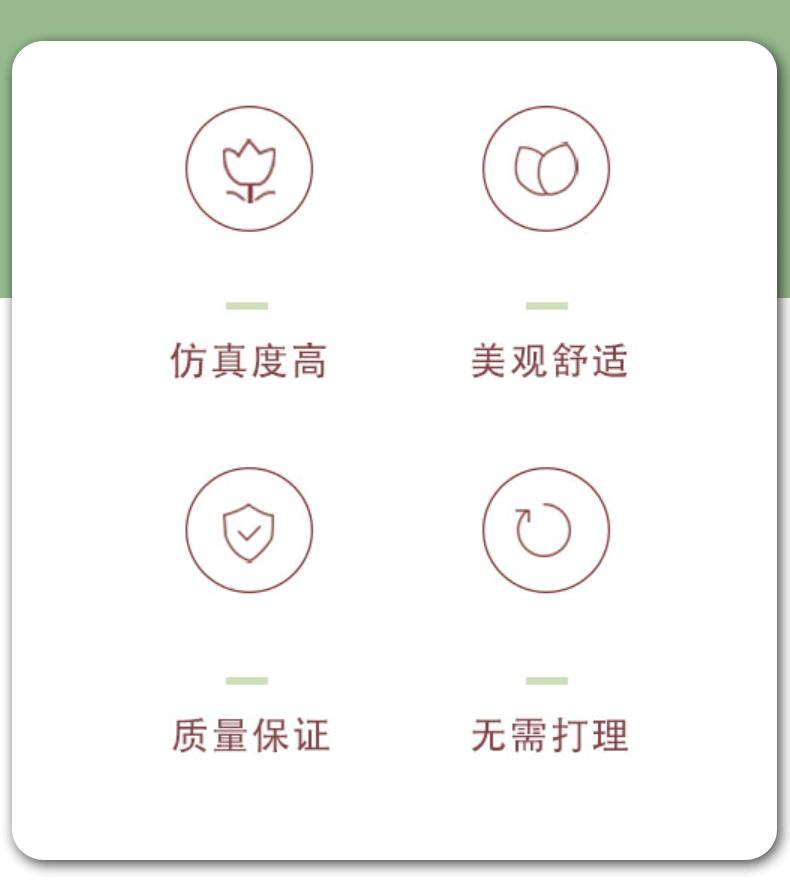 仿真度高

美观舒适

质量保证

无需打理