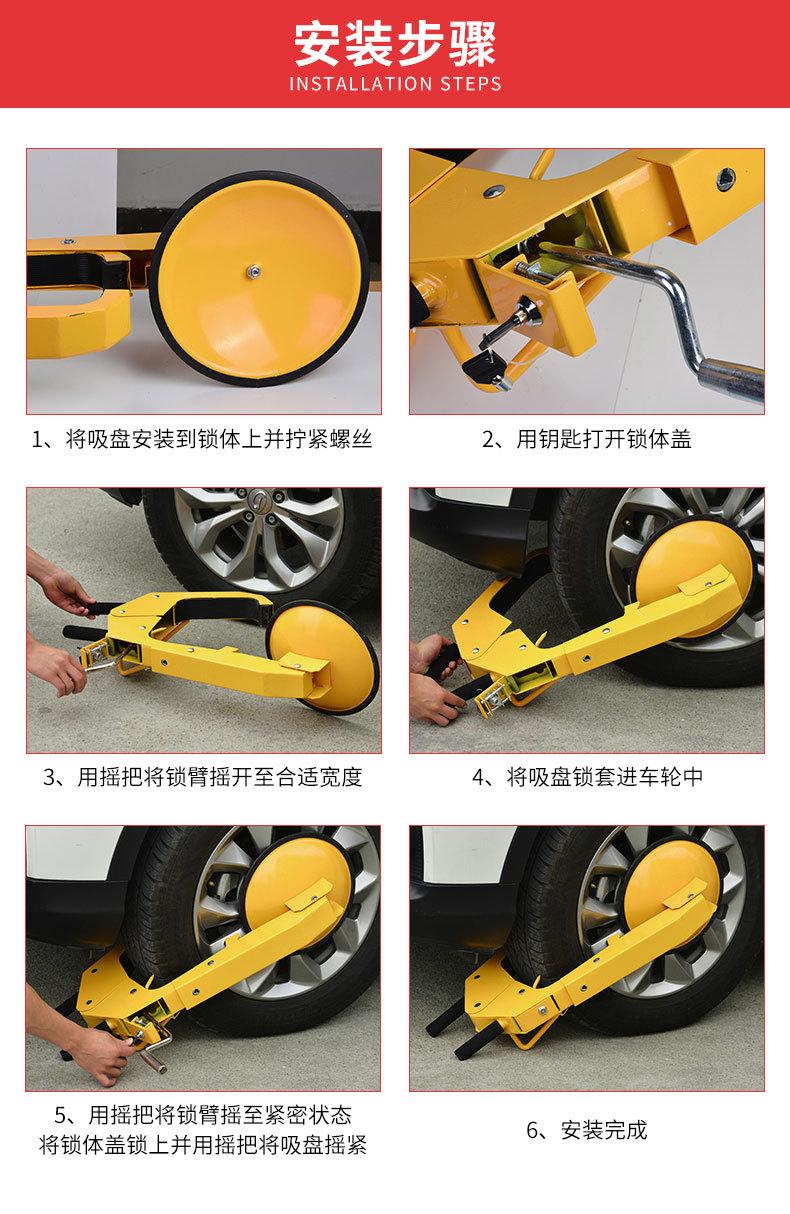 安装步骤
INSTALLATION STEPS

1、将吸盘安装到锁体上并拧紧螺丝

2、用钥匙打开锁体盖

3、用摇把将锁臂摇开至合适宽度

4、将吸盘锁套进车轮中

5、用摇把将锁臂摇至紧密状态
将锁体盖锁上并用摇把将吸盘摇紧

6、安装完成