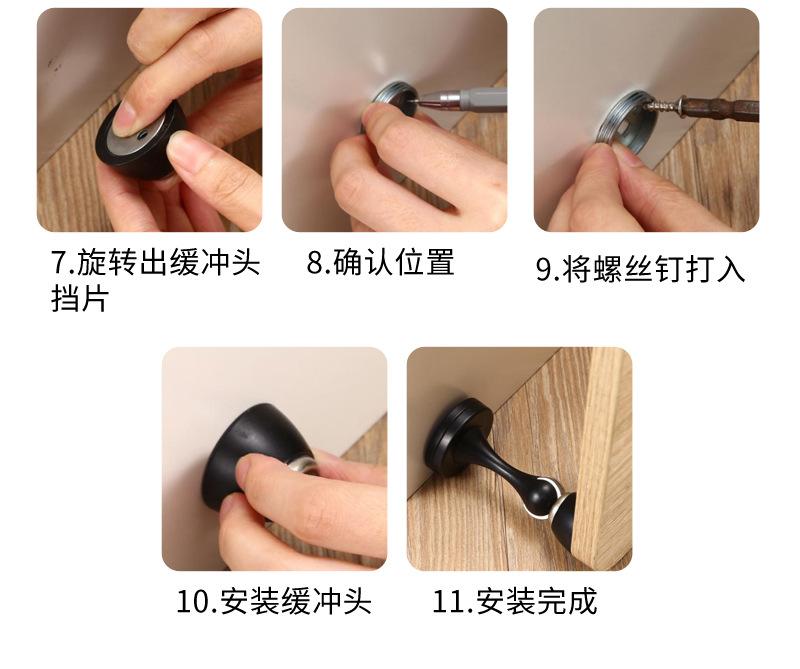 7.旋转出缓冲头挡片

8.确认位置

9.将螺丝钉打入

10.安装缓冲头

11.安装完成