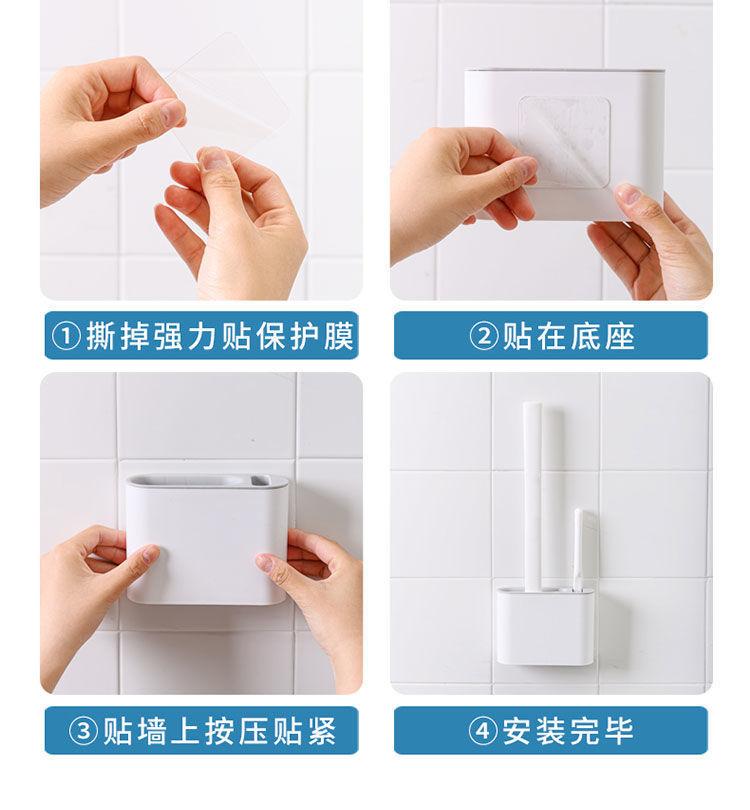 ①撕掉强力贴保护膜

②贴在底座

③贴墙上按压贴紧

④安装完毕