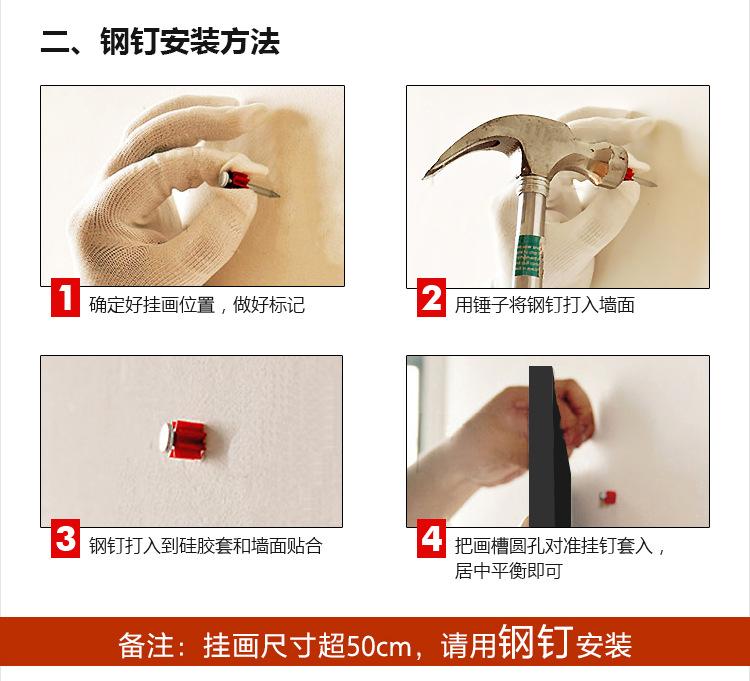 二、钢钉安装方法

1 确定好挂画位置，做好标记

2 用锤子将钢钉打入墙面

3 钢钉打入到硅胶套和墙面贴合

4 把画槽圆孔对准挂钉套入，居中平衡即可

备注：挂画尺寸超50cm，请用钢钉安装