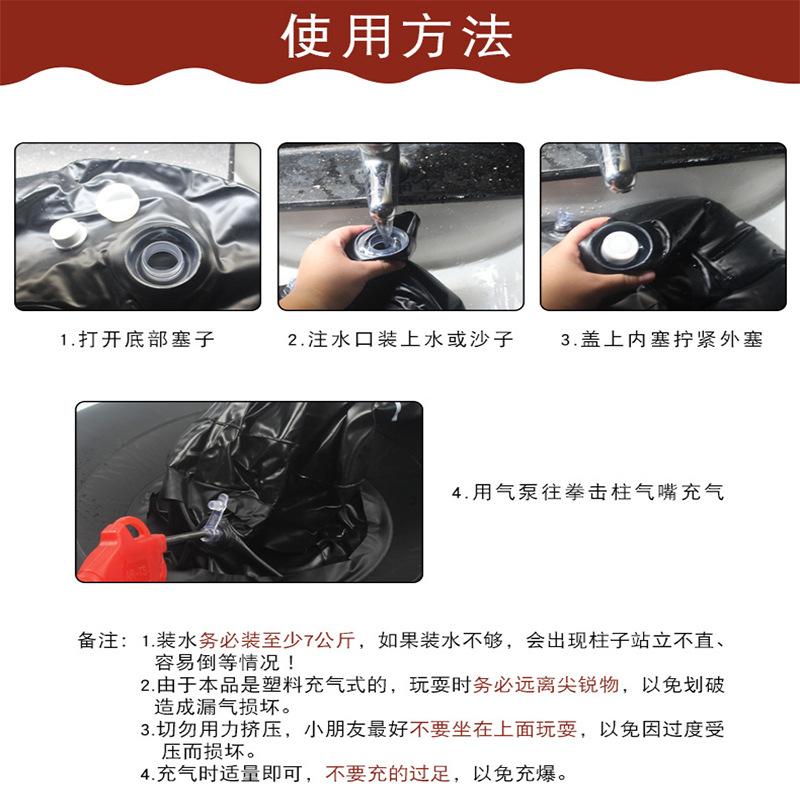 使用方法

1.打开底部塞子

2.注水口装上水或沙子

3.盖上内塞拧紧外塞

4.用气泵往拳击柱气嘴充气

备注：1.装水务必装至少7公斤，如果装水不够，会出现柱子站立不直、容易倒等情况！
2.由于本品是塑料充气式的，玩耍时务必远离尖锐物，以免划破造成漏气损坏。
3.切勿用力挤压，小朋友最好不要坐在上面玩耍，以免因过度受压而损坏。
4.充气时适量即可，不要充的过足，以免充爆。