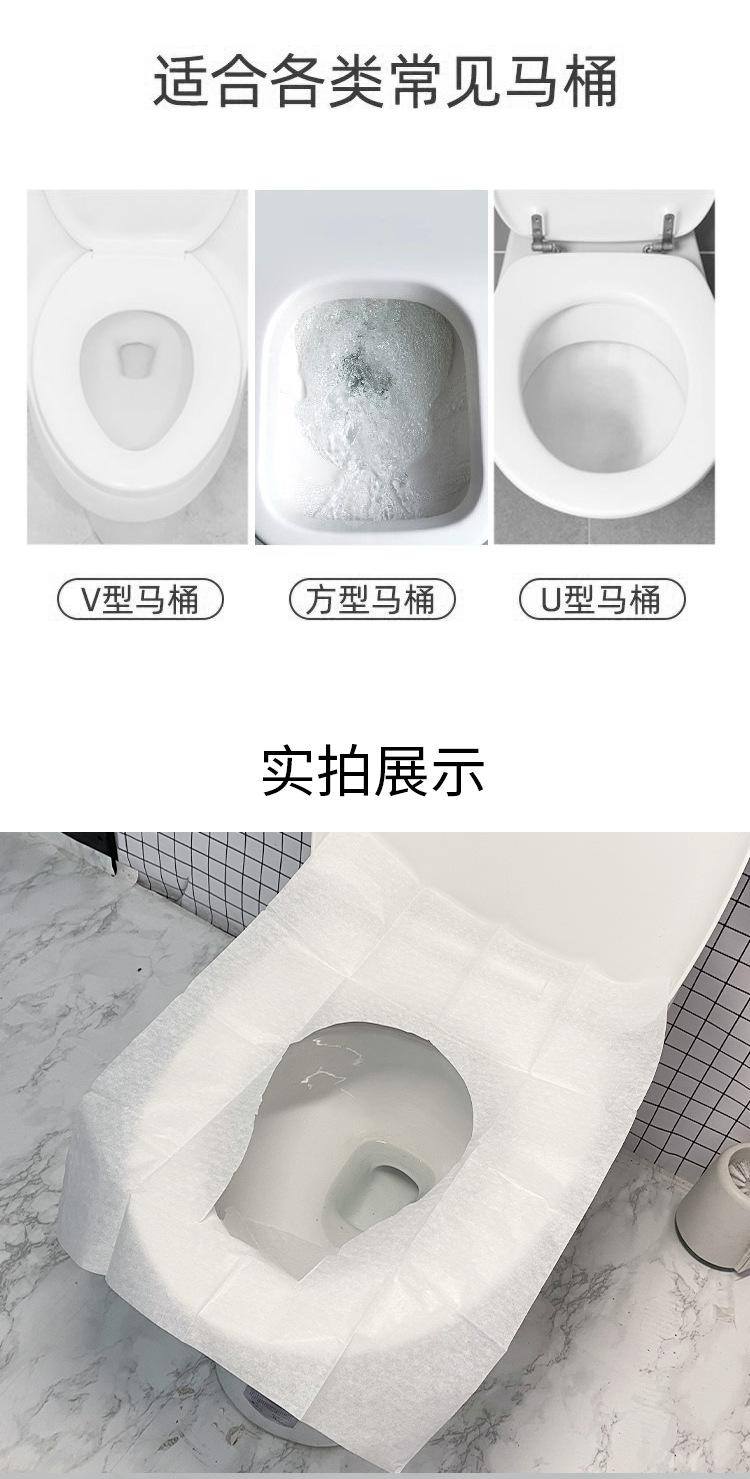 适合各类常见马桶

V型马桶

方型马桶

U型马桶

实拍展示