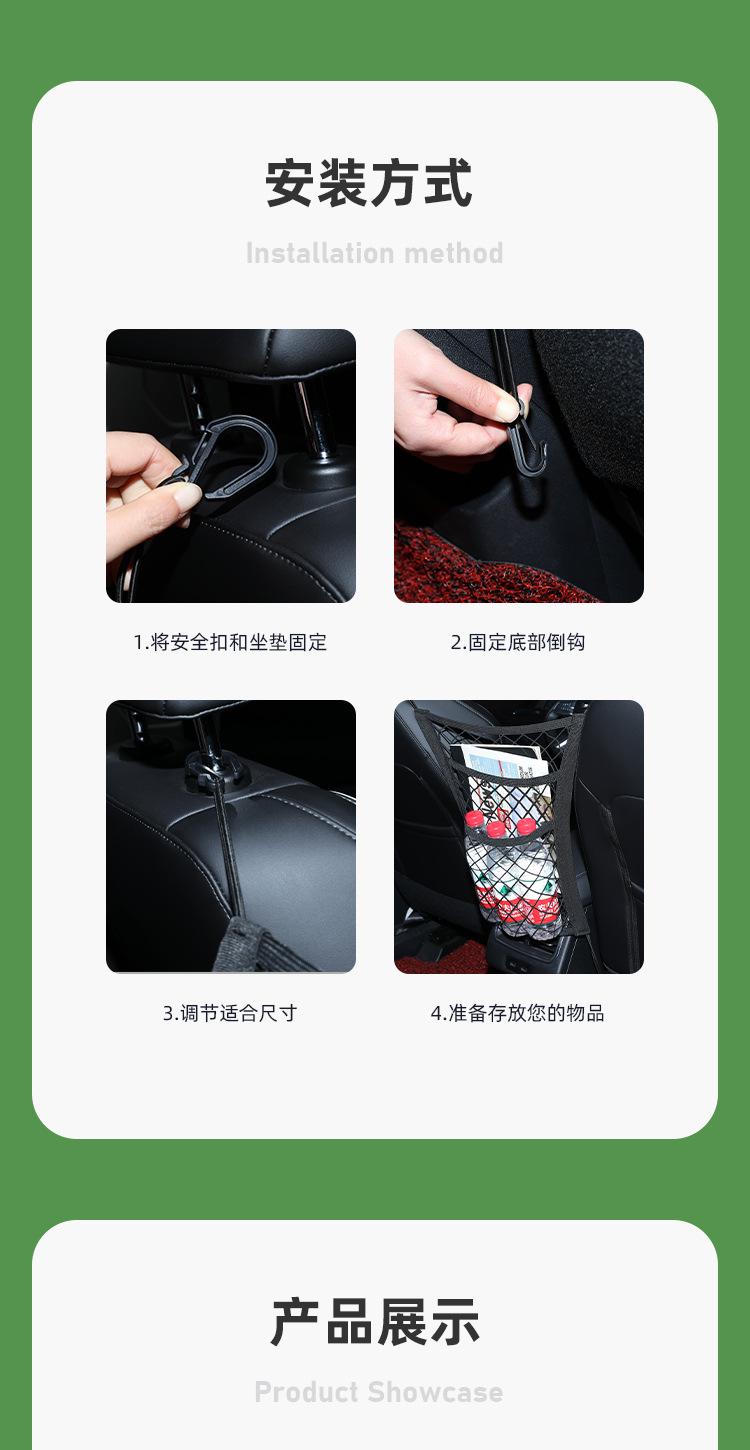 安装方式

Installation method

1.将安全扣和坐垫固定

2.固定底部倒钩

3.调节适合尺寸

4.准备存放您的物品

产品展示

Product Showcase