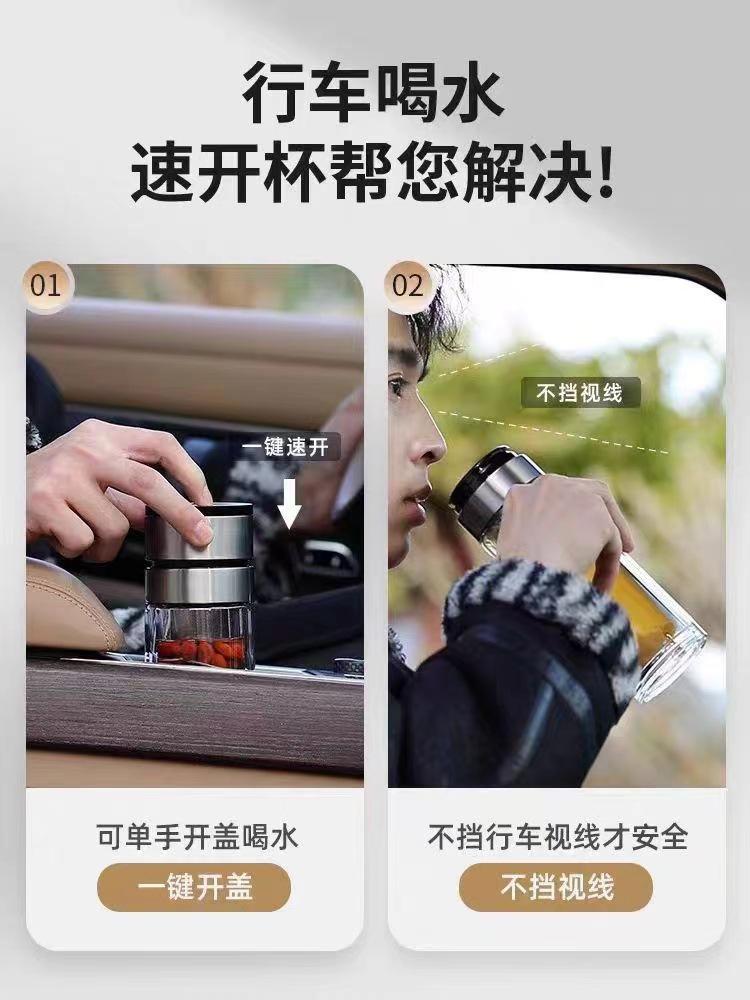 行车喝水
速开杯帮您解决!

01

一键速开

可单手开盖喝水

一键开盖

02

不挡视线

不挡行车视线才安全

不挡视线