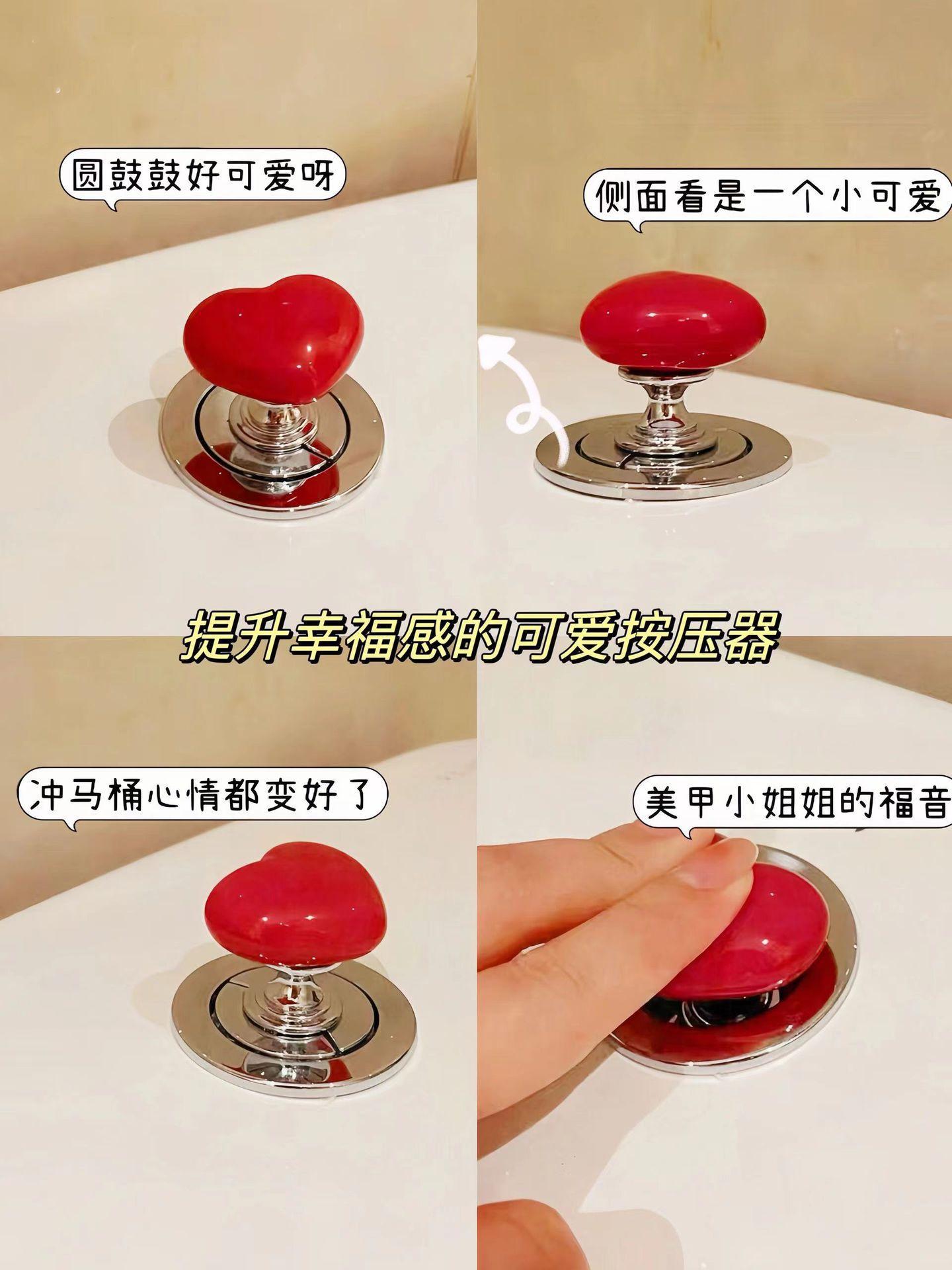 圆鼓鼓好可爱呀

侧面看是一个小可爱

提升幸福感的可爱按压器

冲马桶心情都变好了

美甲小姐姐的福音