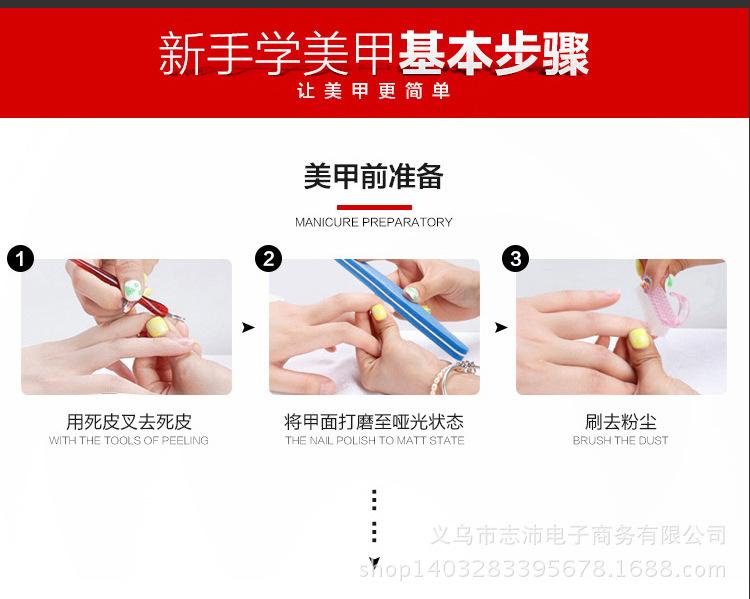 新手学美甲基本步骤
让美甲更简单

美甲前准备
MANICURE PREPARATORY

1
用死皮叉去死皮
WITH THE TOOLS OF PEELING

2
将甲面打磨至哑光状态
THE NAIL POLISH TO MATT STATE

3
刷去粉尘
BRUSH THE DUST

义乌市志沛电子商务有限公司
shop1403283395678.1688.com