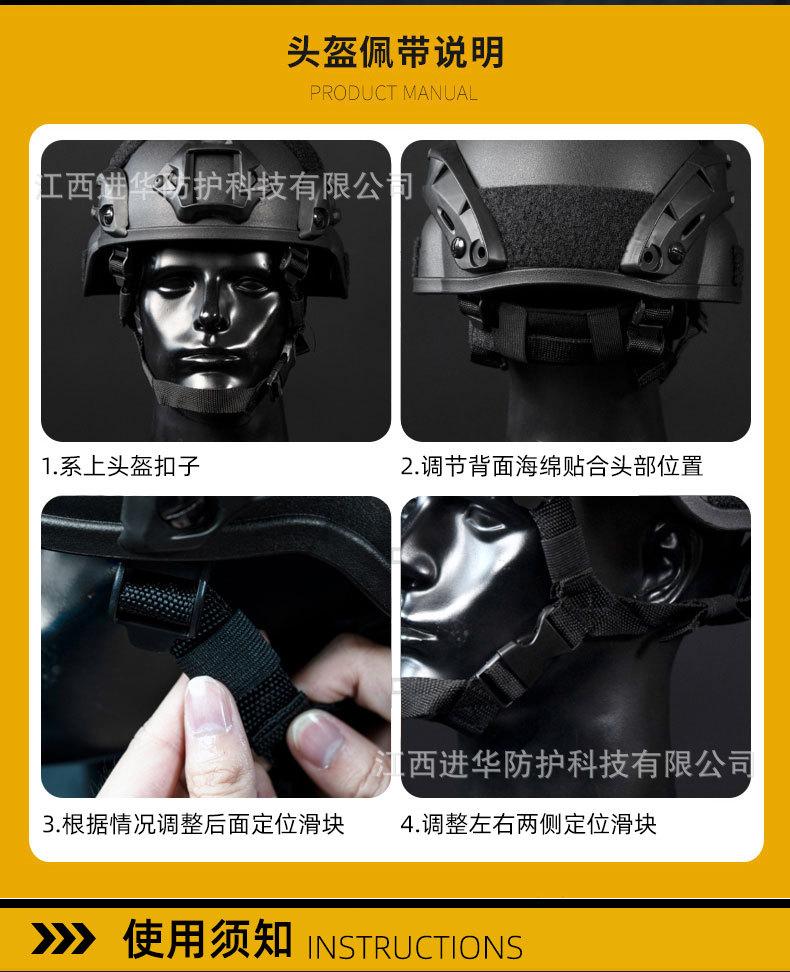 头盔佩带说明
PRODUCT MANUAL

江西进华防护科技有限公司

1.系上头盔扣子

2.调节背面海绵贴合头部位置

江西进华防护科技有限公司

3.根据情况调整后面定位滑块

4.调整左右两侧定位滑块

使用须知 INSTRUCTIONS