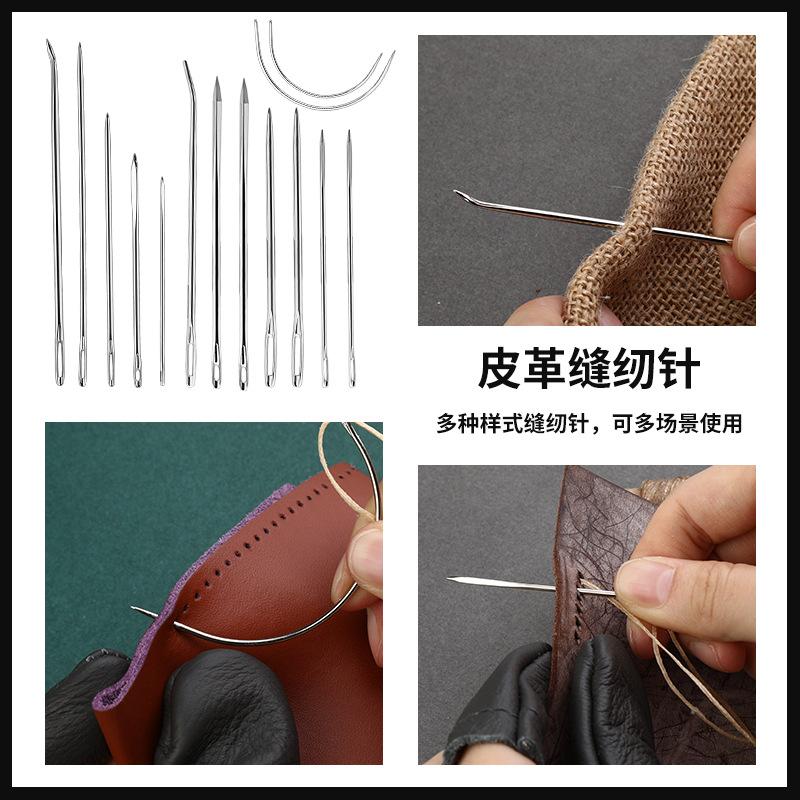 皮革缝纫针

多种样式缝纫针，可多场景使用