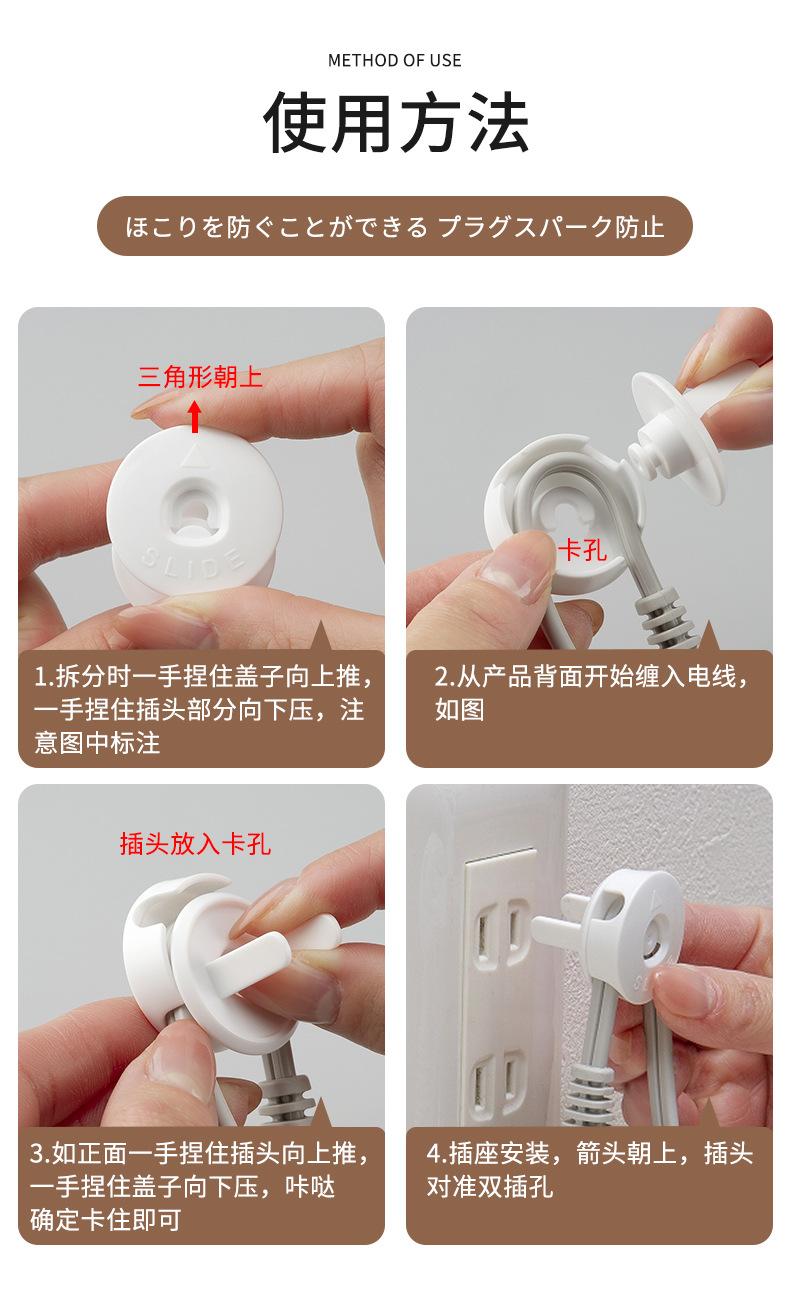 METHOD OF USE

使用方法

ほこりを防ぐことができる プラグスパーク防止

三角形朝上

SLIDE

1.拆分时一手捏住盖子向上推，一手捏住插头部分向下压，注意图中标注

卡孔

2.从产品背面开始缠入电线，如图

插头放入卡孔

3.如正面一手捏住插头向上推，一手捏住盖子向下压，咔哒确定卡住即可

4.插座安装，箭头朝上，插头对准双插孔