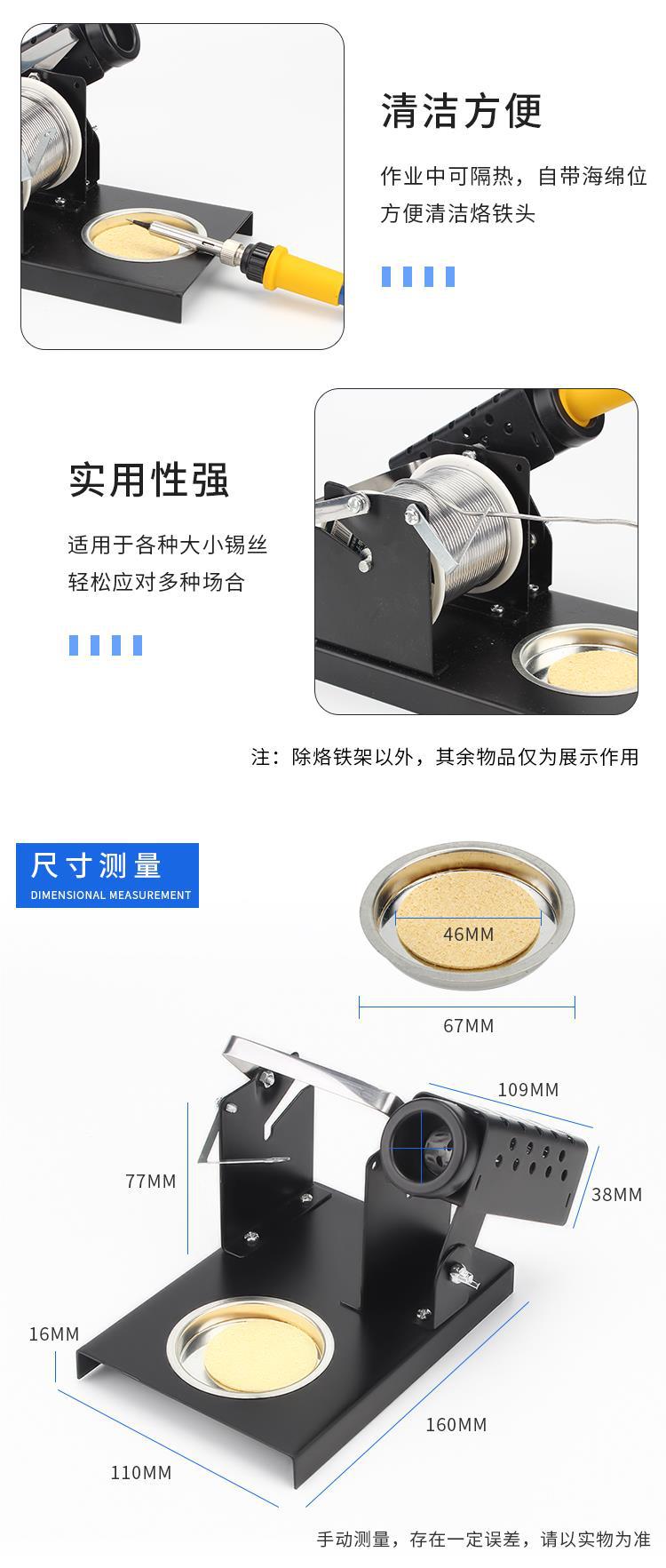 清洁方便

作业中可隔热，自带海绵位
方便清洁烙铁头

实用性强

适用于各种大小锡丝
轻松应对多种场合

注：除烙铁架以外，其余物品仅为展示作用

尺寸测量
DIMENSIONAL MEASUREMENT

46MM

67MM

109MM

77MM

38MM

16MM

160MM

110MM

手动测量，存在一定误差，请以实物为准