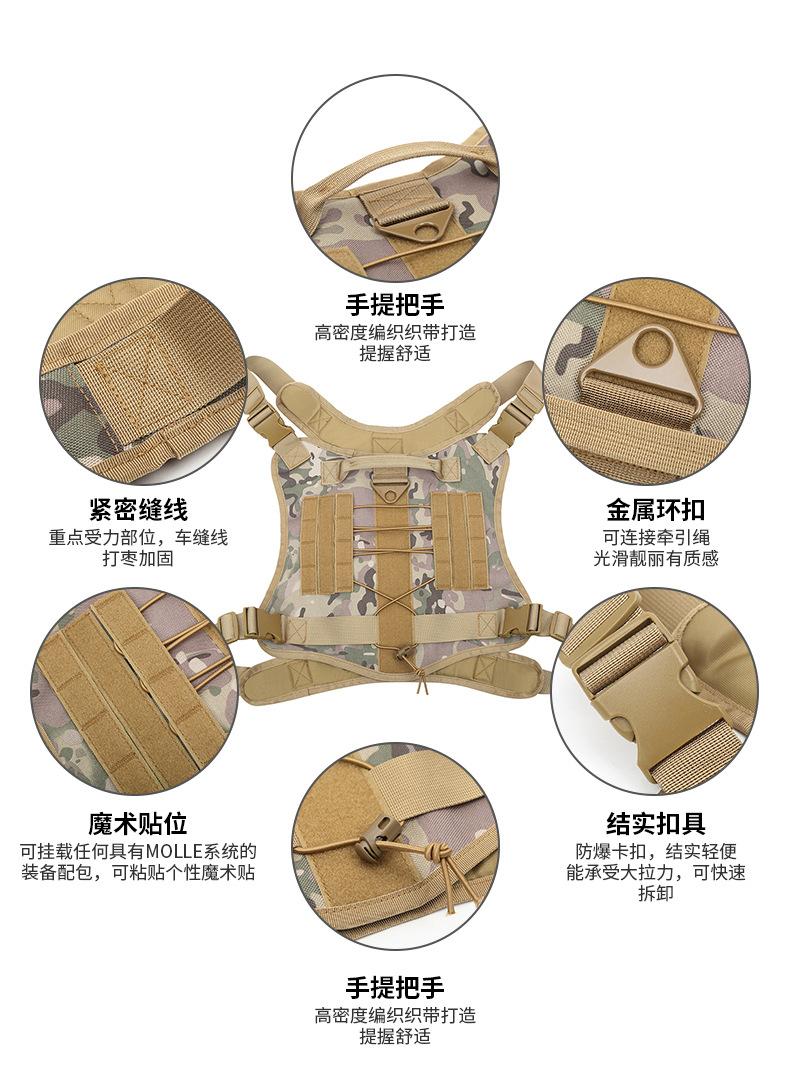 手提把手
高密度编织织带打造
提握舒适

紧密缝线
重点受力部位，车缝线
打枣加固

金属环扣
可连接牵引绳
光滑靓丽有质感

魔术贴位
可挂载任何具有MOLLE系统的
装备配包，可粘贴个性魔术贴

结实扣具
防爆卡扣，结实轻便
能承受大拉力，可快速
拆卸

手提把手
高密度编织织带打造
提握舒适