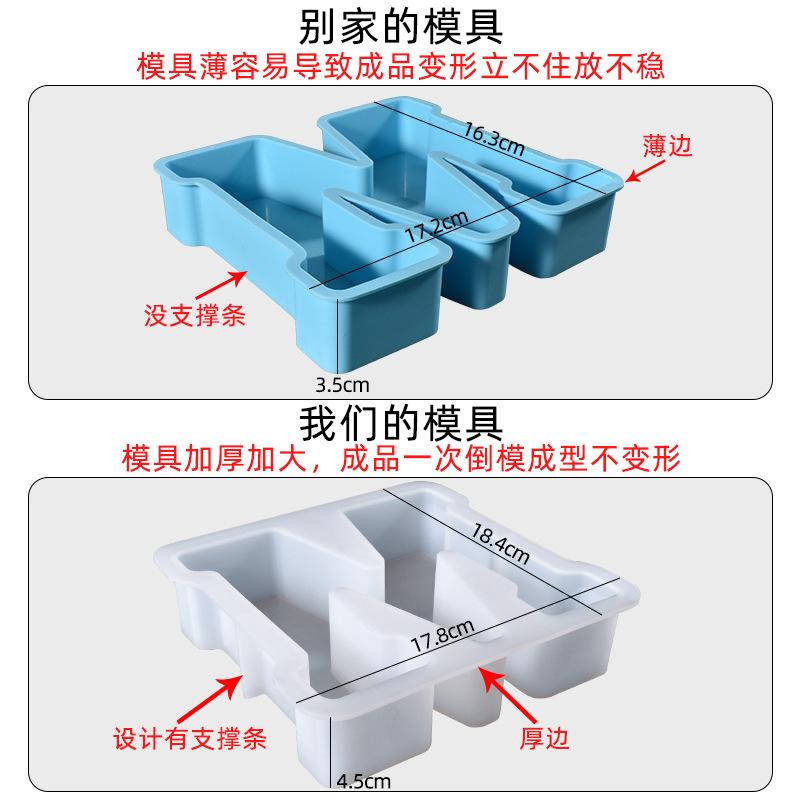 别家的模具
模具薄容易导致成品变形立不住放不稳

16.3cm
薄边
17.2cm
没支撑条
3.5cm

我们的模具
模具加厚加大，成品一次倒模成型不变形

18.4cm
17.8cm
设计有支撑条
厚边
4.5cm