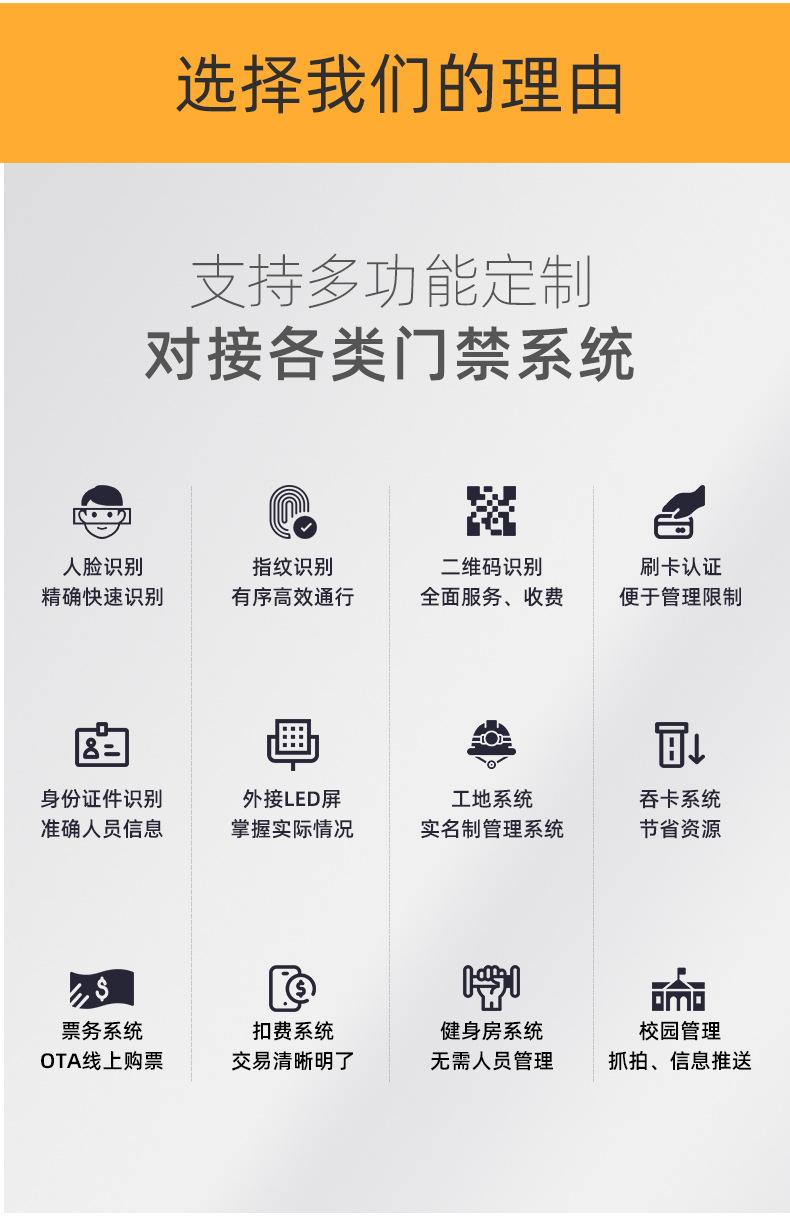 选择我们的理由

支持多功能定制
对接各类门禁系统

人脸识别
精确快速识别

指纹识别
有序高效通行

二维码识别
全面服务、收费

刷卡认证
便于管理限制

身份证件识别
准确人员信息

外接LED屏
掌握实际情况

工地系统
实名制管理系统

吞卡系统
节省资源

票务系统
OTA线上购票

扣费系统
交易清晰明了

健身房系统
无需人员管理

校园管理
抓拍、信息推送