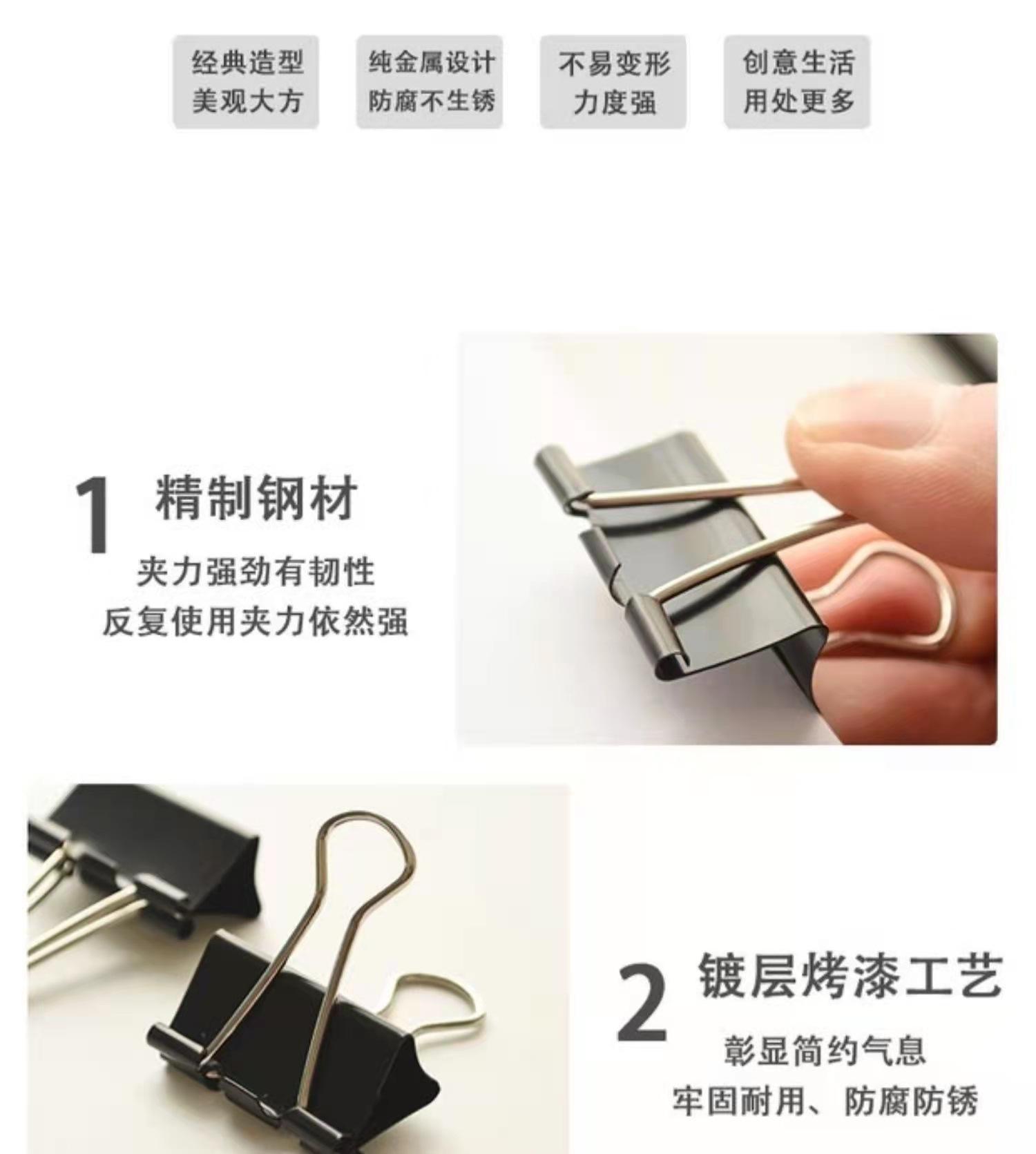 经典造型
美观大方

纯金属设计
防腐不生锈

不易变形
力度强

创意生活
用处更多

1 精制钢材

夹力强劲有韧性
反复使用夹力依然强

2 镀层烤漆工艺

彰显简约气息
牢固耐用、防腐防锈