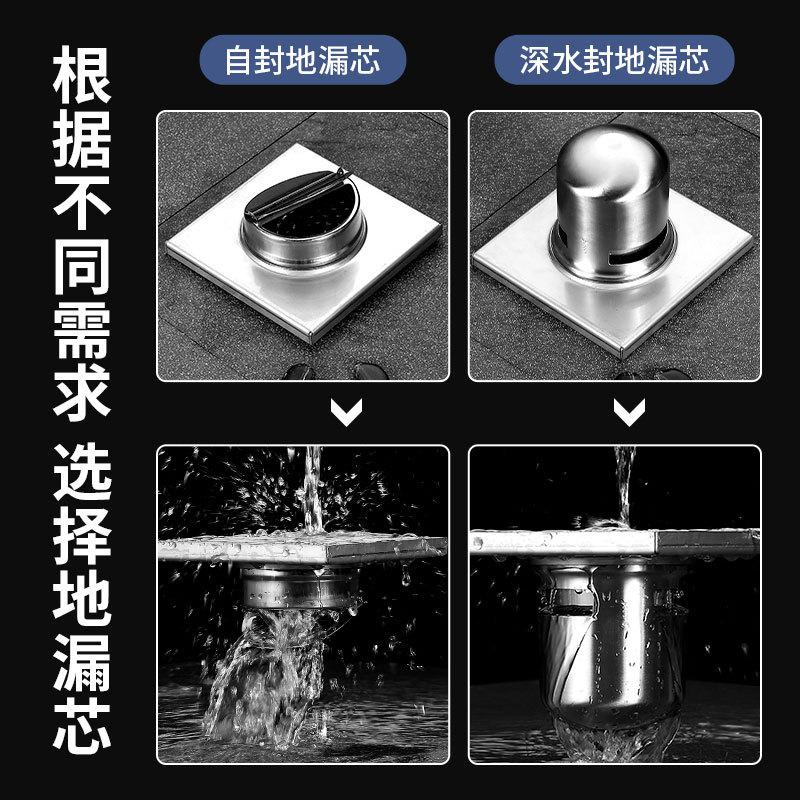 根据不同需求 选择地漏芯

自封地漏芯

深水封地漏芯