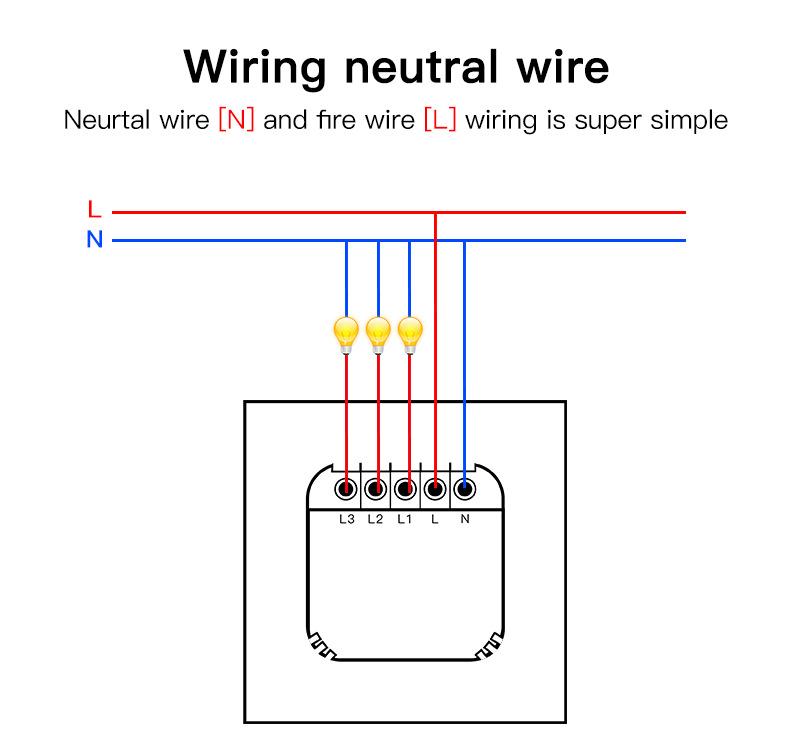 Wiring neutral wire

Neurtal wire [N] and fire wire [L] wiring is super simple

L
N

L3 L2 L1 L N