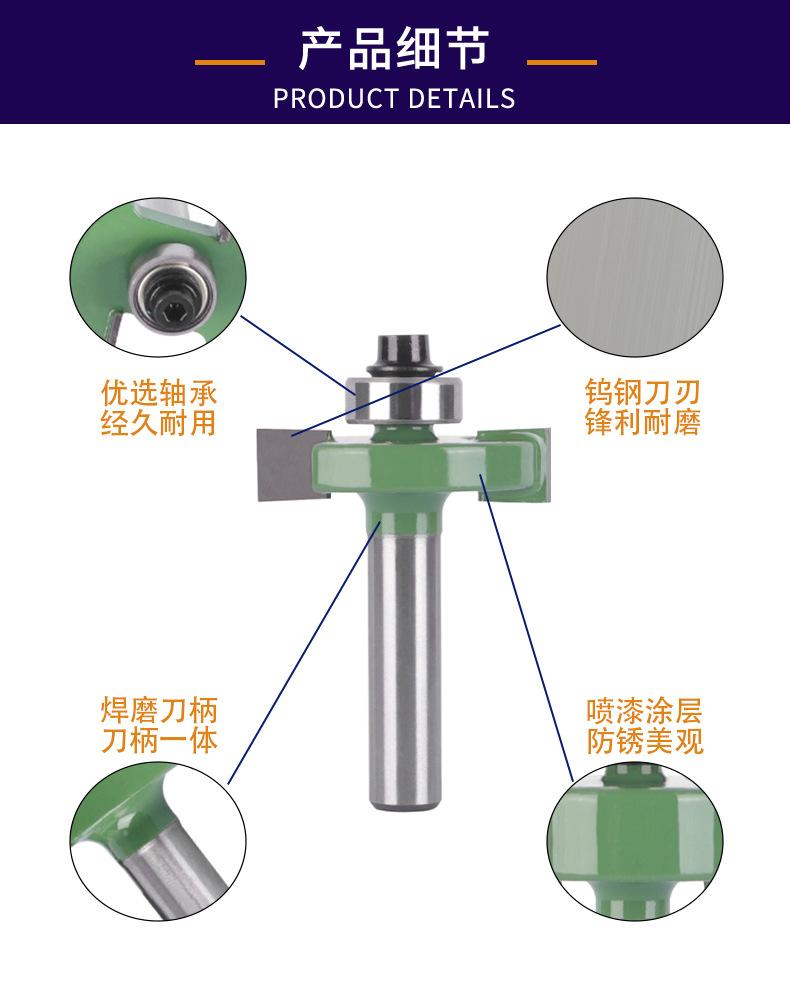 产品细节
PRODUCT DETAILS

优选轴承
经久耐用

钨钢刀刃
锋利耐磨

焊磨刀柄
刀柄一体

喷漆涂层
防锈美观