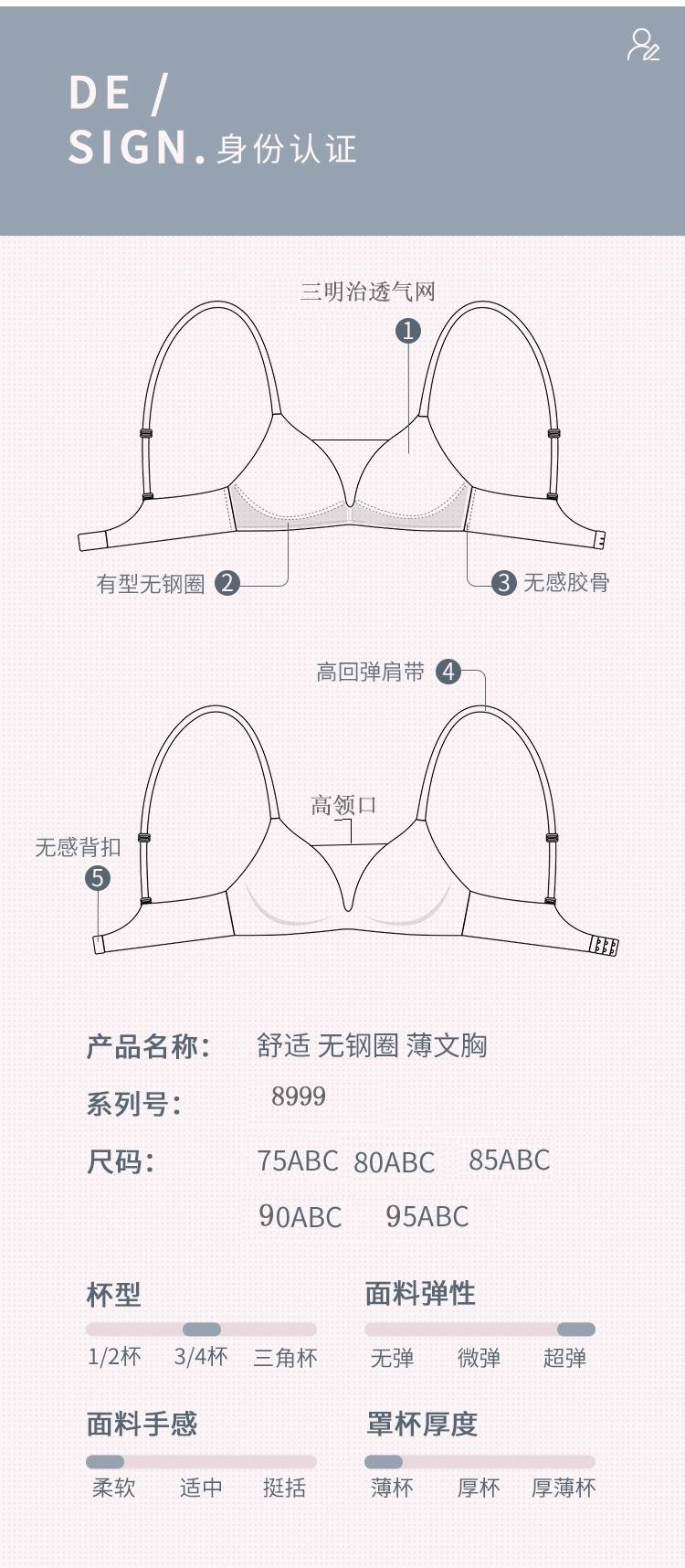 DE /
SIGN. 身份认证

三明治透气网
1

有型无钢圈 2

3 无感胶骨

高回弹肩带 4

高领口

无感背扣
5

产品名称: 舒适 无钢圈 薄文胸

系列号: 8999

尺码: 75ABC 80ABC 85ABC
90ABC 95ABC

杯型
1/2杯 3/4杯 三角杯

面料弹性
无弹 微弹 超弹

面料手感
柔软 适中 挺括

罩杯厚度
薄杯 厚杯 厚薄杯