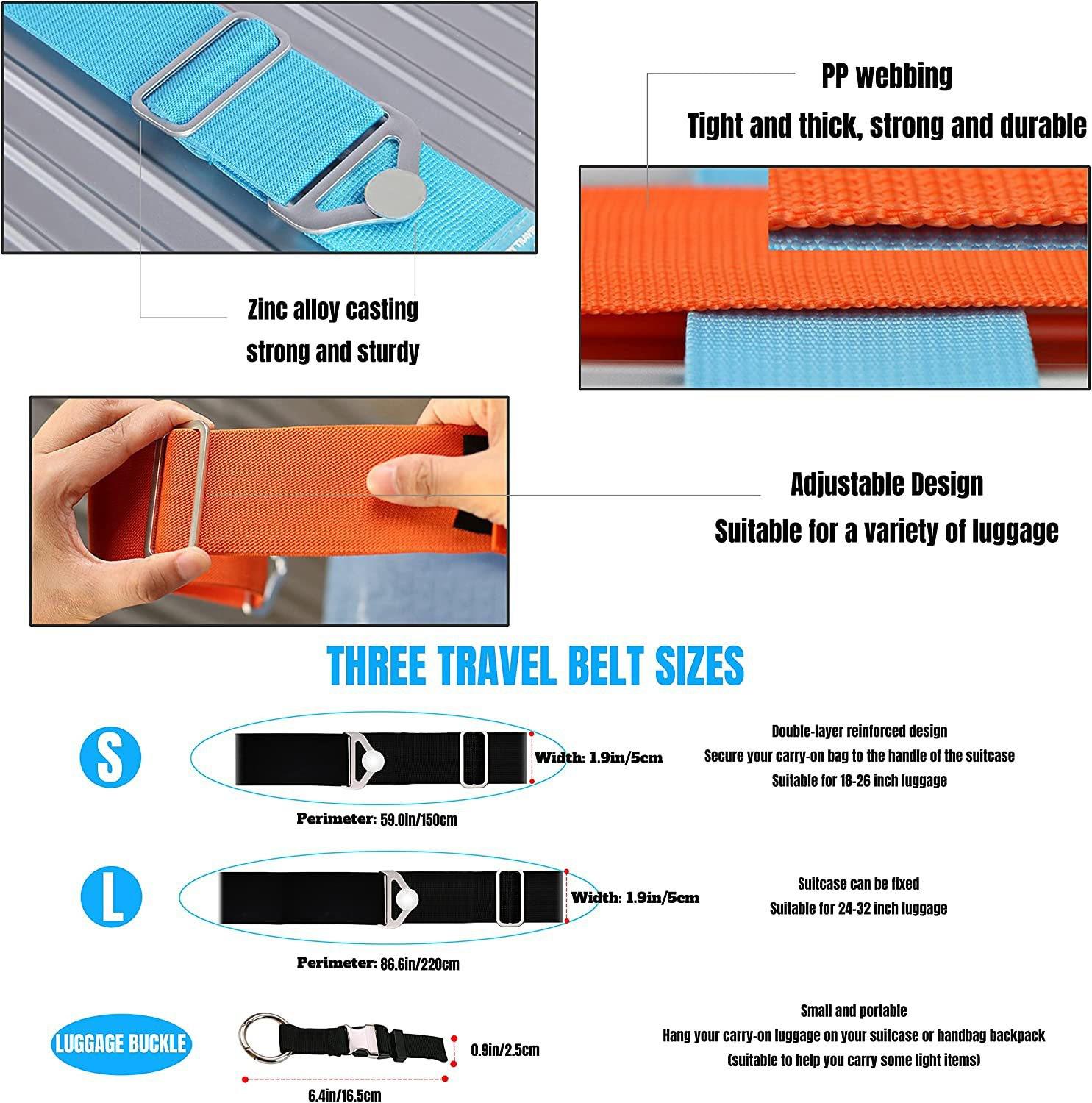 PP webbing
Tight and thick, strong and durable

Zinc alloy casting
strong and sturdy

Adjustable Design
Suitable for a variety of luggage

THREE TRAVEL BELT SIZES

S

Width: 1.9in/5cm

Perimeter: 59.0in/150cm

Double-layer reinforced design
Secure your carry-on bag to the handle of the suitcase
Suitable for 18-26 inch luggage

L

Width: 1.9in/5cm

Perimeter: 86.6in/220cm

Suitcase can be fixed
Suitable for 24-32 inch luggage

LUGGAGE BUCKLE

0.9in/2.5cm

6.4in/16.5cm

Small and portable
Hang your carry-on luggage on your suitcase or handbag backpack
(suitable to help you carry some light items)