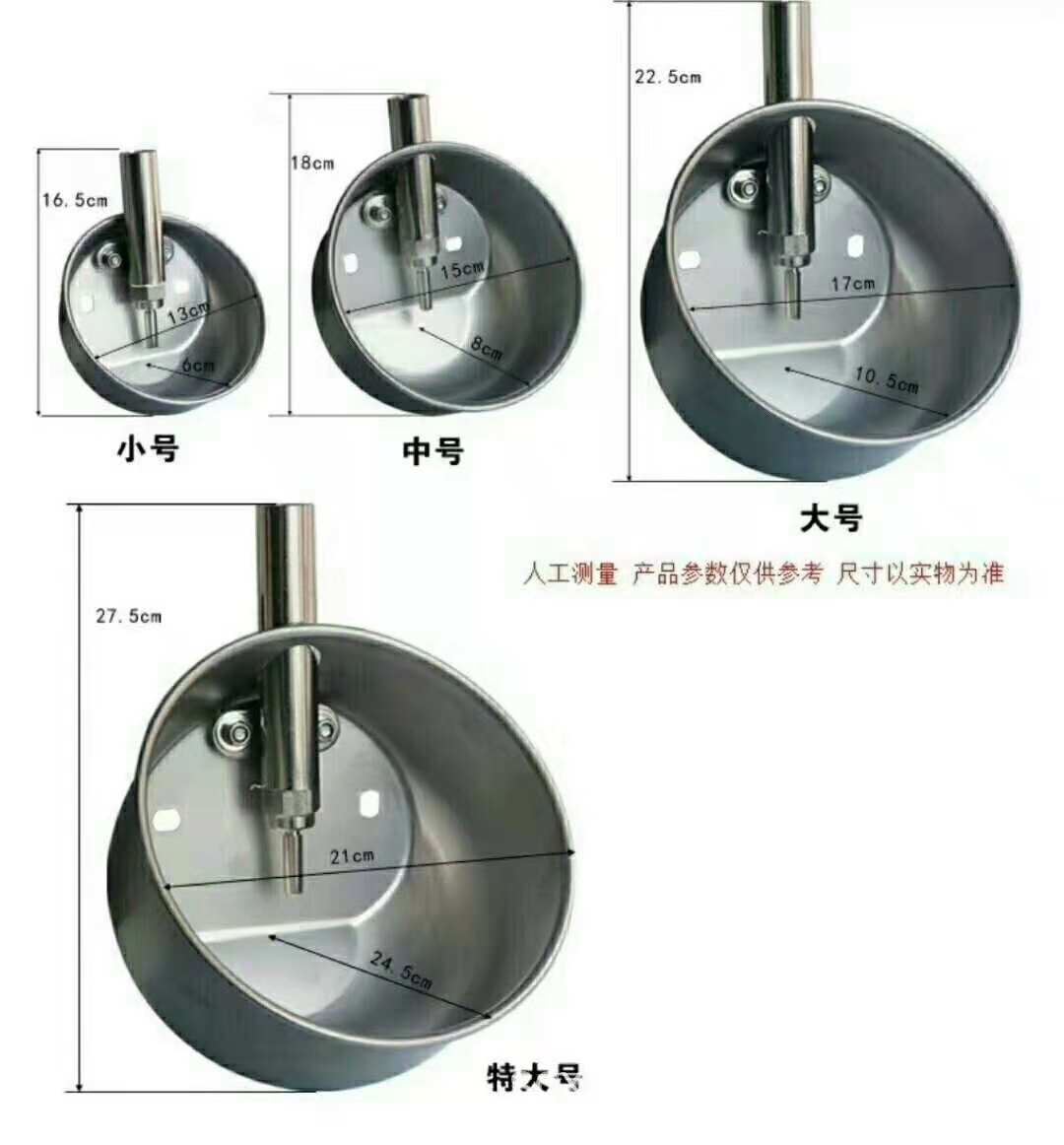 16.5cm

13cm

6cm

小号

18cm

15cm

8cm

中号

22.5cm

17cm

10.5cm

大号

人工测量 产品参数仅供参考 尺寸以实物为准

27.5cm

21cm

24.5cm

特大号