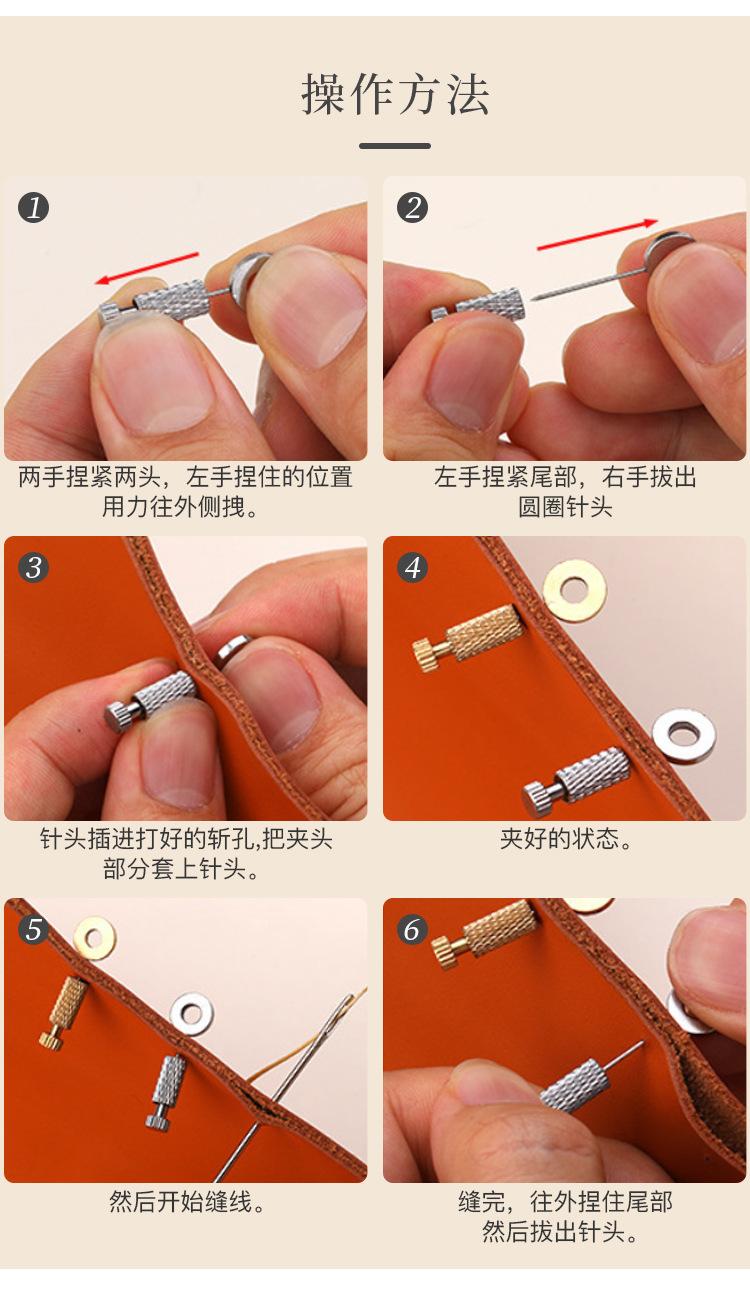 操作方法

1

两手捏紧两头，左手捏住的位置用力往外侧拽。

2

左手捏紧尾部，右手拔出圆圈针头

3

针头插进打好的斩孔,把夹头部分套上针头。

4

夹好的状态。

5

然后开始缝线。

6

缝完，往外捏住尾部然后拔出针头。