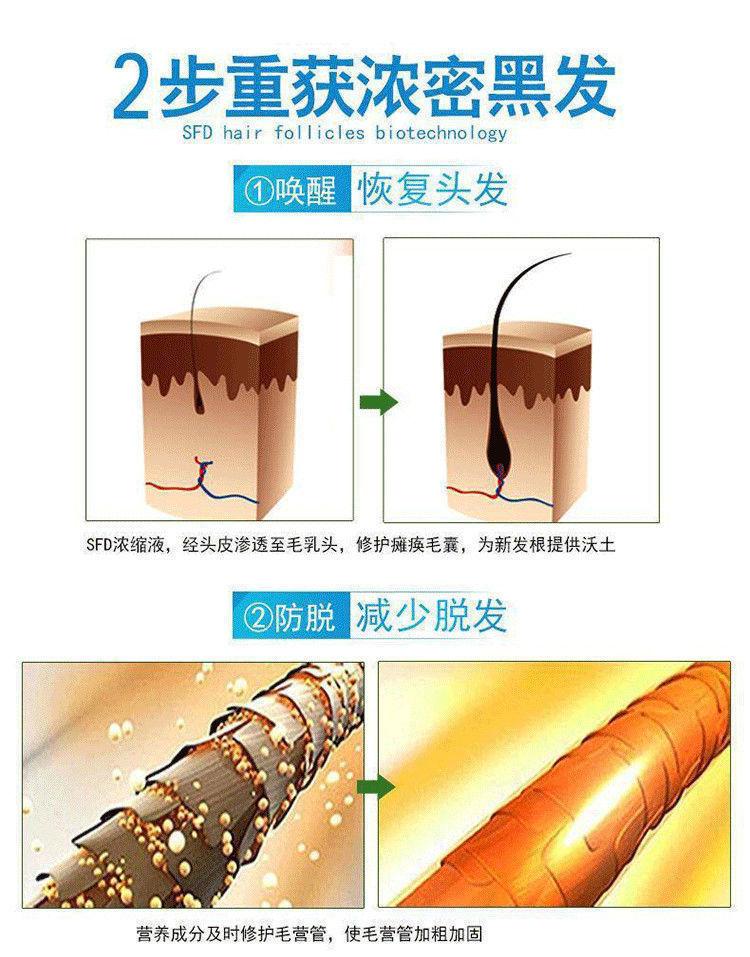 2步重获浓密黑发

SFD hair follicles biotechnology

①唤醒 恢复头发

SFD浓缩液，经头皮渗透至毛乳头，修护瘫痪毛囊，为新发根提供沃土

②防脱 减少脱发

营养成分及时修护毛营管，使毛营管加粗加固