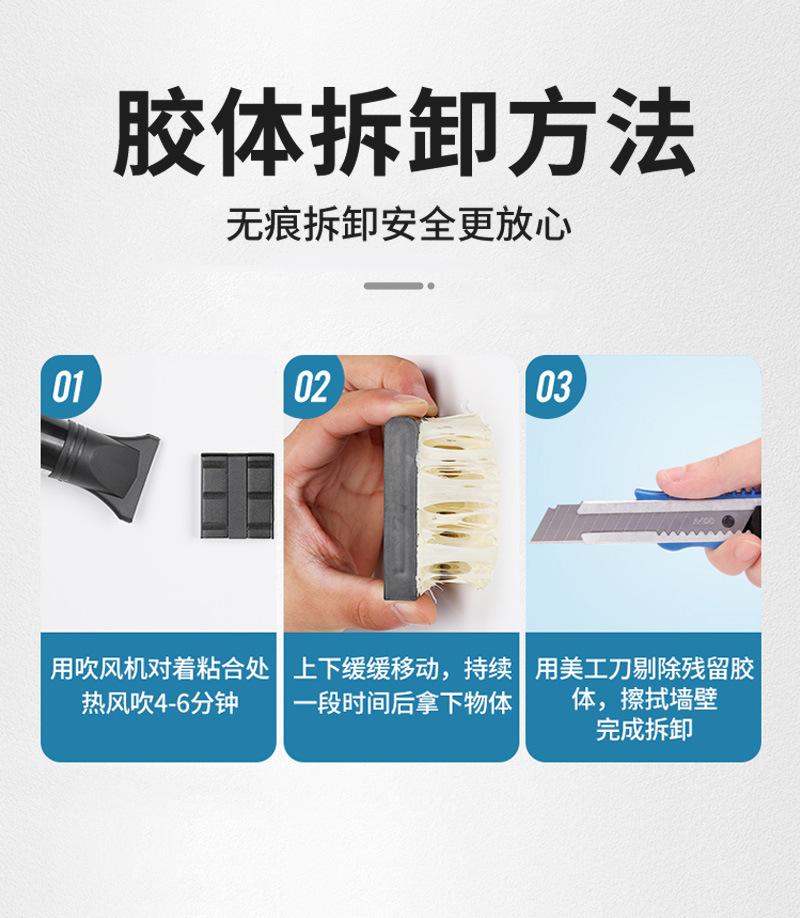 胶体拆卸方法

无痕拆卸安全更放心

01

用吹风机对着粘合处热风吹4-6分钟

02

上下缓缓移动，持续一段时间后拿下物体

03

用美工刀剔除残留胶体，擦拭墙壁完成拆卸