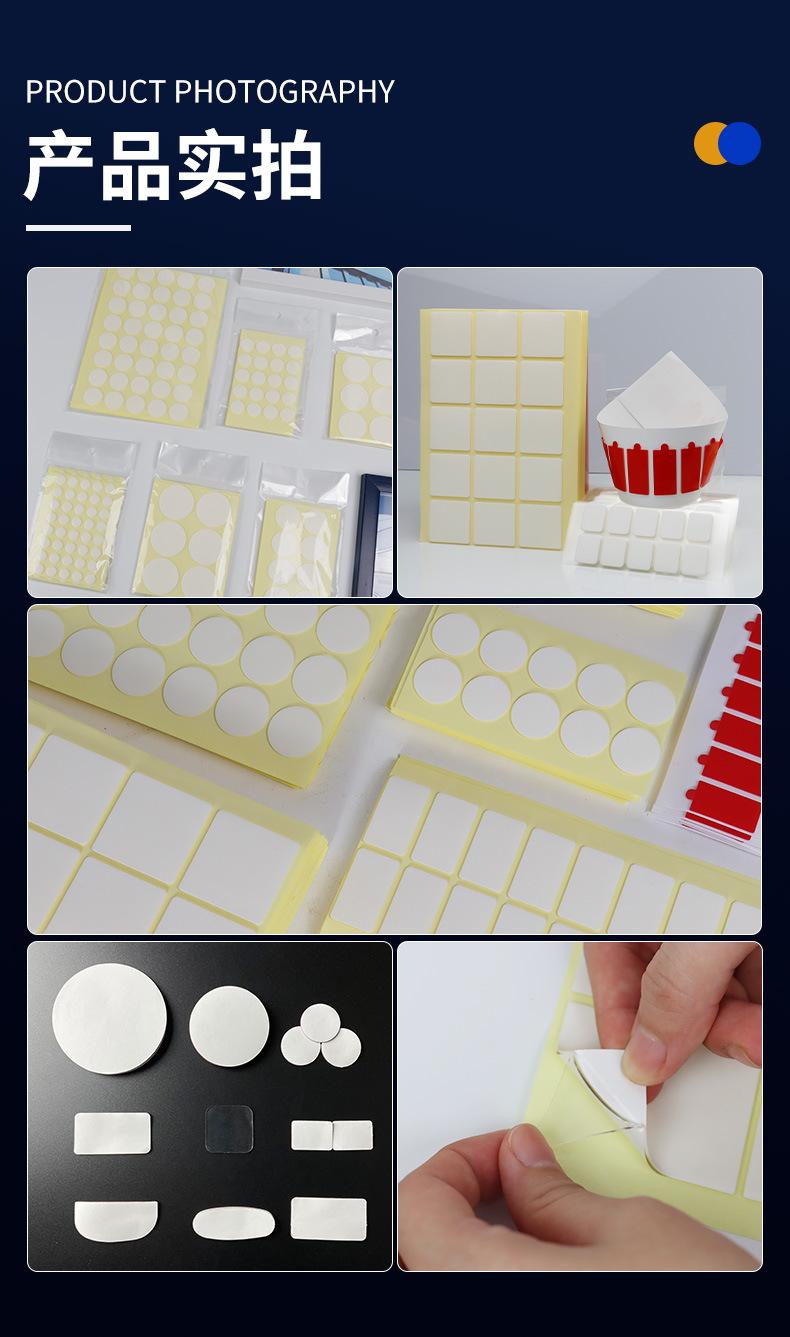 PRODUCT PHOTOGRAPHY
产品实拍