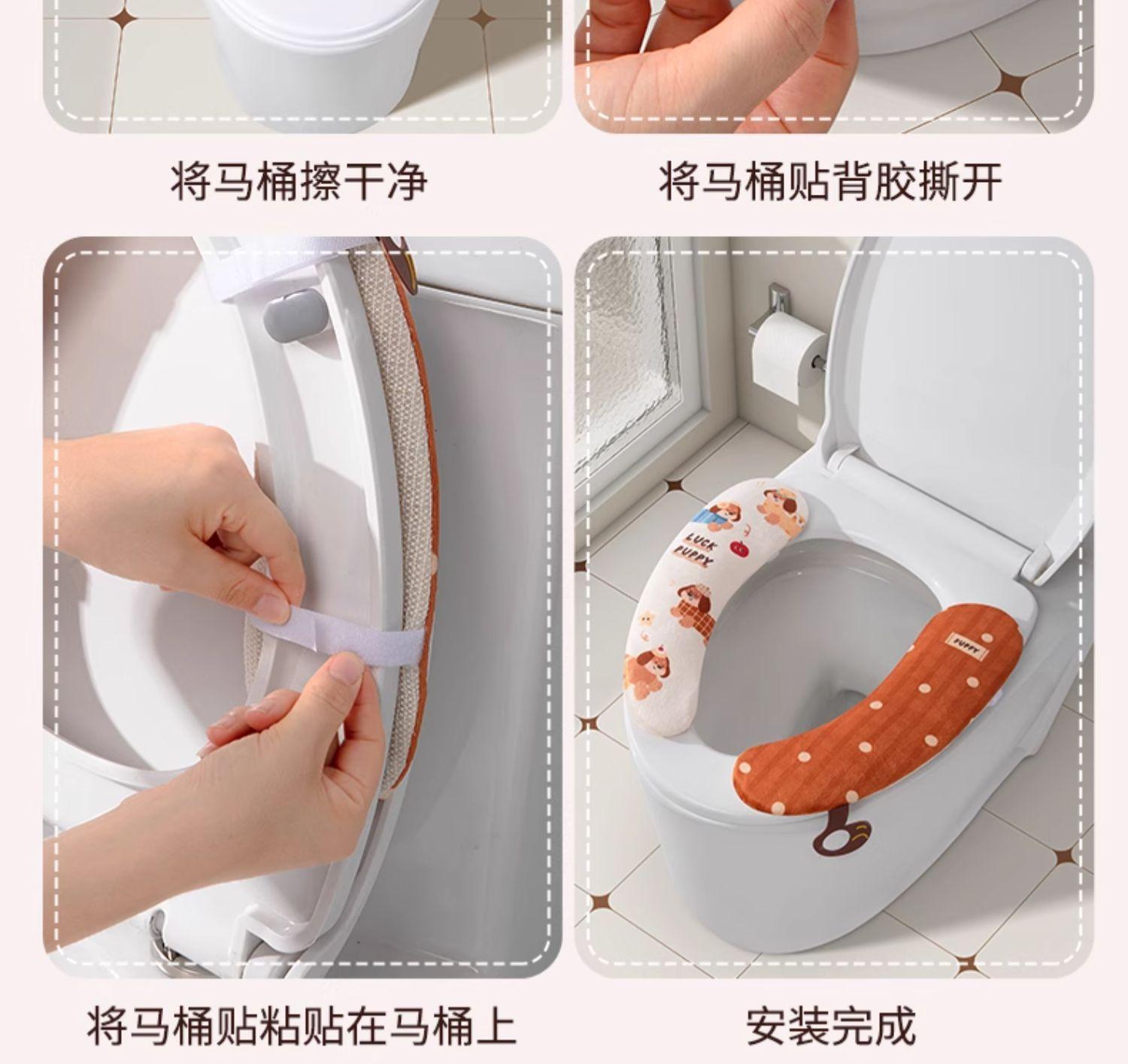 将马桶擦干净

将马桶贴背胶撕开

LUCK PUPPY

PUPPY

将马桶贴粘贴在马桶上

安装完成