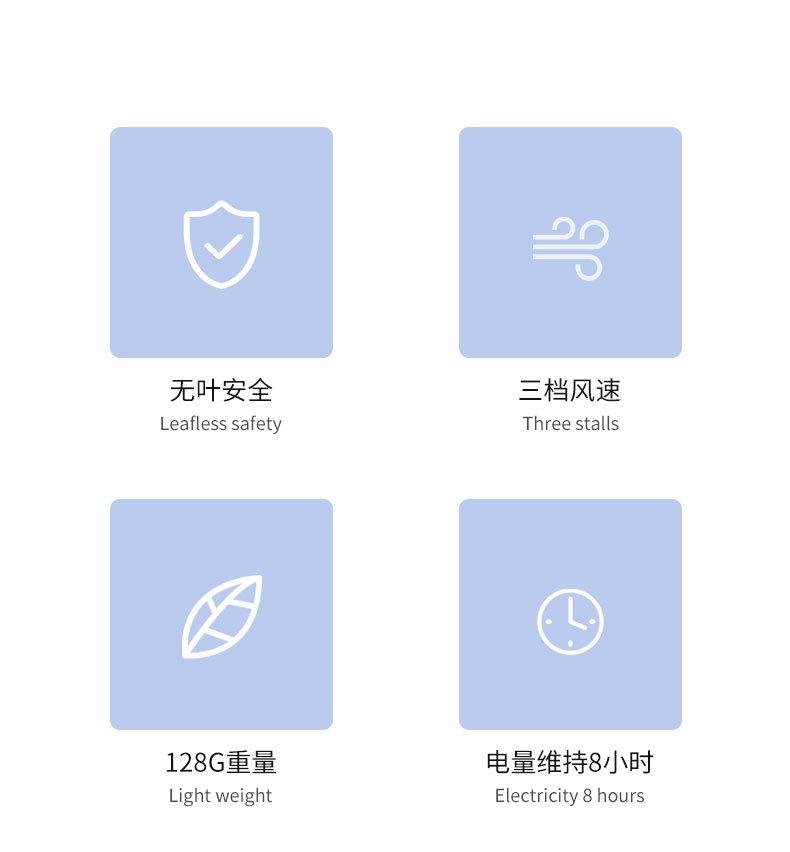 无叶安全
Leafless safety

三档风速
Three stalls

128G重量
Light weight

电量维持8小时
Electricity 8 hours