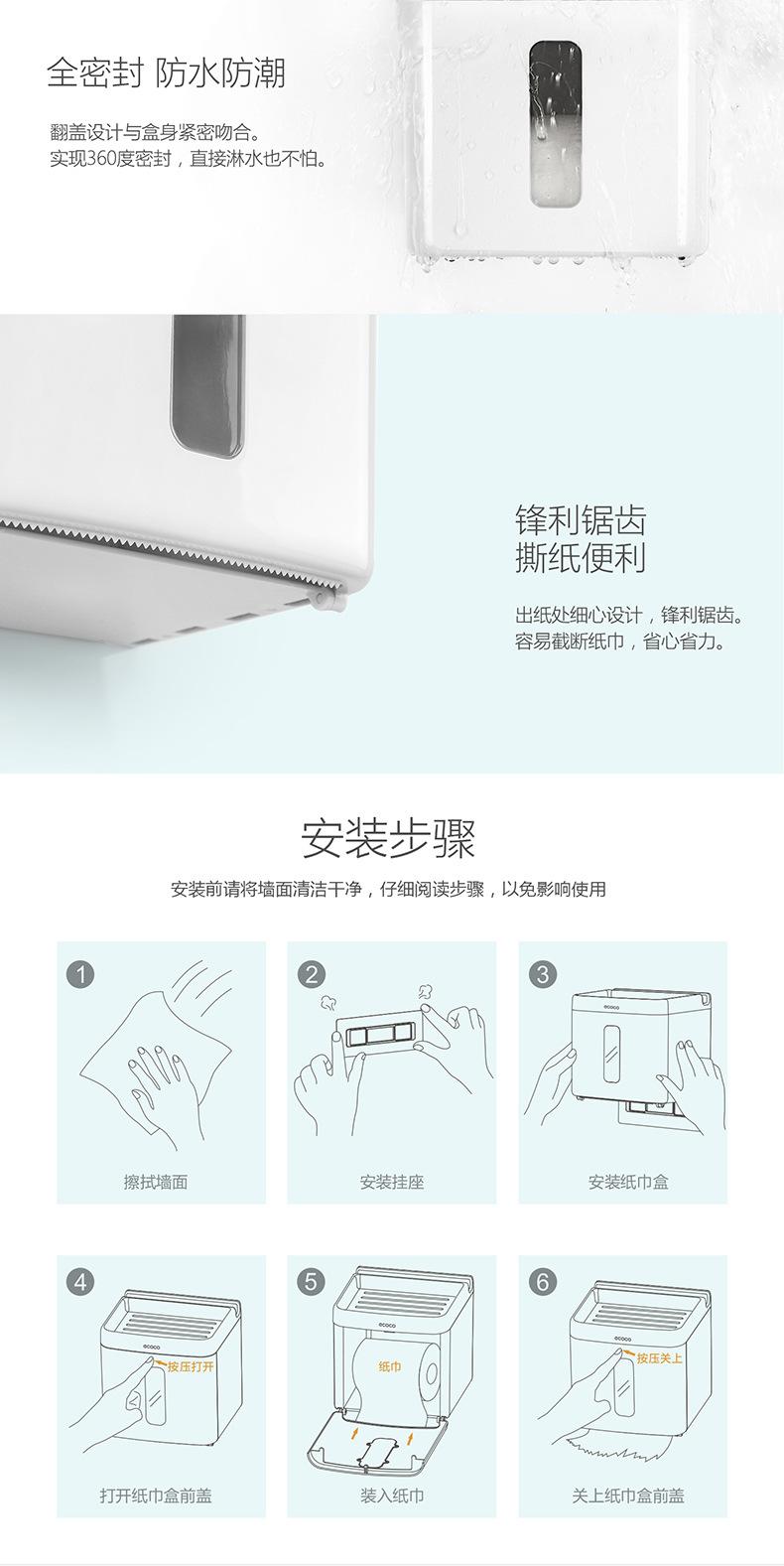 全密封 防水防潮

翻盖设计与盒身紧密吻合。
实现360度密封，直接淋水也不怕。

锋利锯齿
撕纸便利

出纸处细心设计，锋利锯齿。
容易截断纸巾，省心省力。

安装步骤

安装前请将墙面清洁干净，仔细阅读步骤，以免影响使用

1
擦拭墙面

2
安装挂座

3
ecoco
安装纸巾盒

4
ecoco
按压打开
打开纸巾盒前盖

5
ecoco
纸巾
装入纸巾

6
ecoco
按压关上
关上纸巾盒前盖