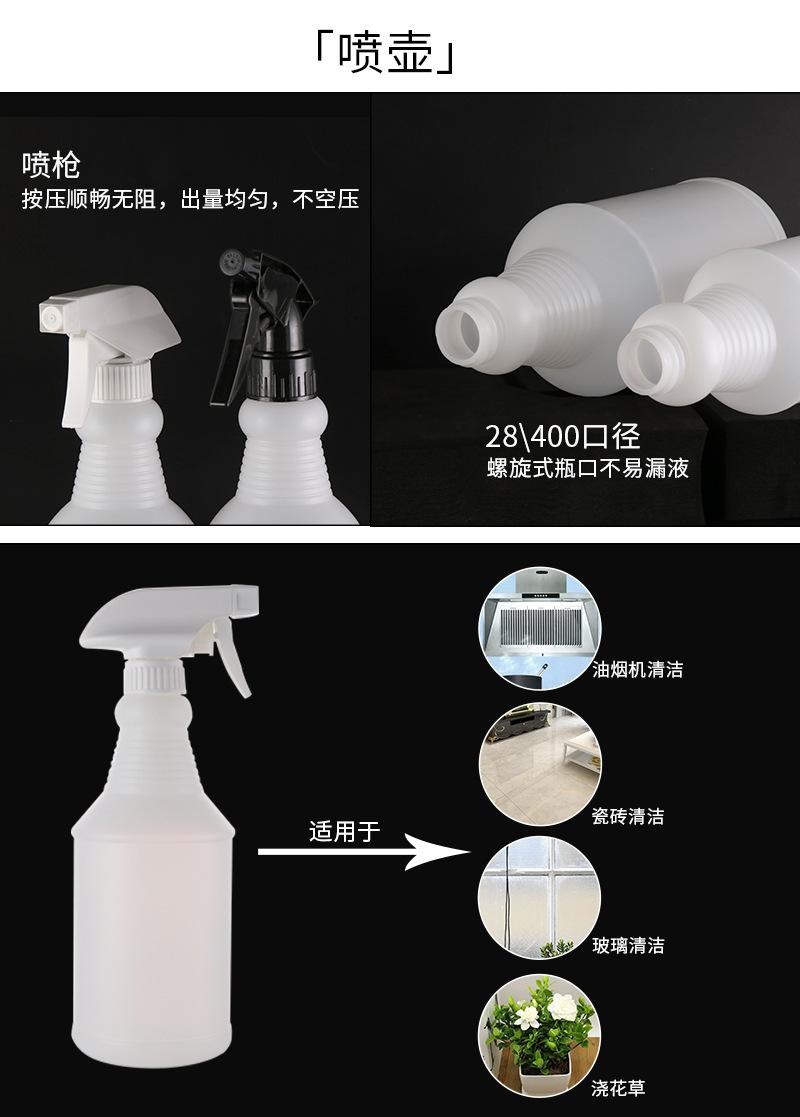 「喷壶」

喷枪
按压顺畅无阻，出量均匀，不空压

28\400口径
螺旋式瓶口不易漏液

适用于

油烟机清洁

瓷砖清洁

玻璃清洁

浇花草