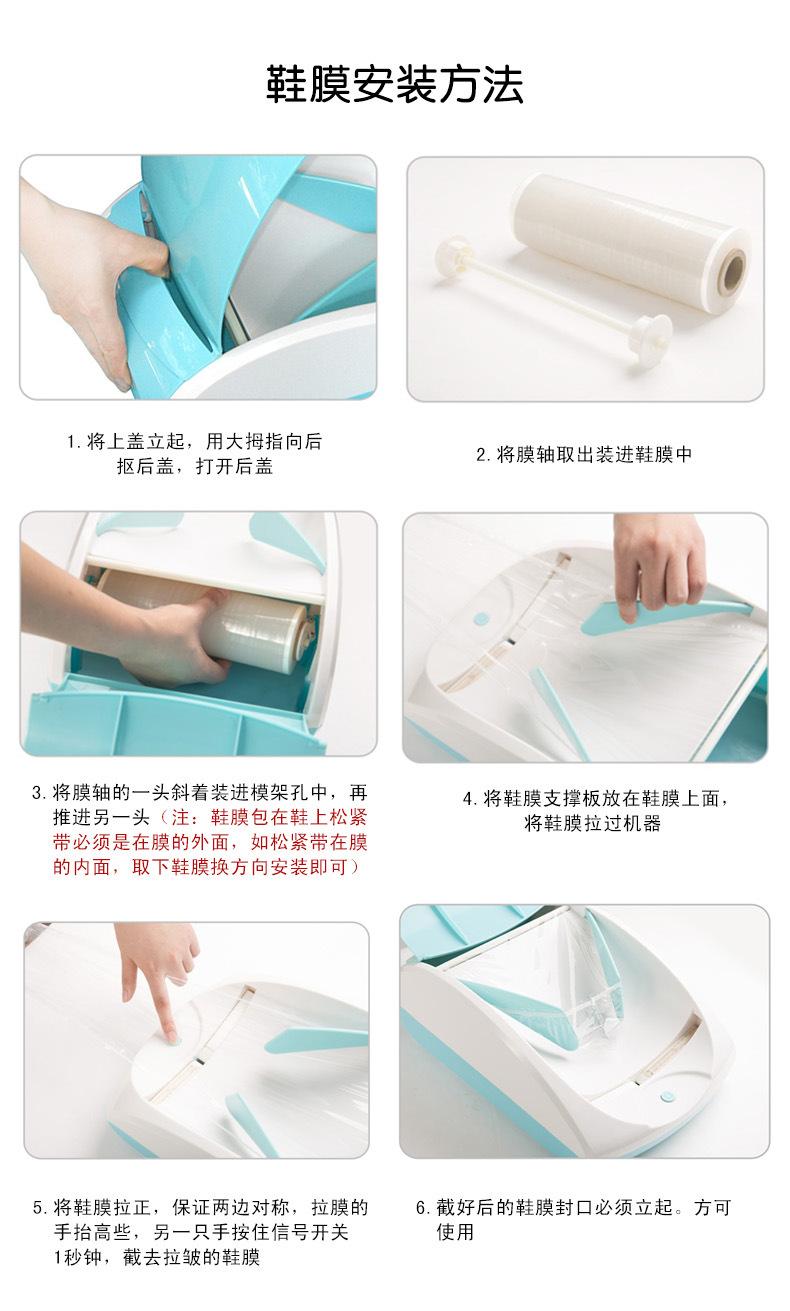 鞋膜安装方法

1. 将上盖立起，用大拇指向后抠后盖，打开后盖

2. 将膜轴取出装进鞋膜中

3. 将膜轴的一头斜着装进模架孔中，再推进另一头（注：鞋膜包在鞋上松紧带必须是在膜的外面，如松紧带在膜的内面，取下鞋膜换方向安装即可）

4. 将鞋膜支撑板放在鞋膜上面，将鞋膜拉过机器

5. 将鞋膜拉正，保证两边对称，拉膜的手抬高些，另一只手按住信号开关1秒钟，截去拉皱的鞋膜

6. 截好后的鞋膜封口必须立起。方可使用