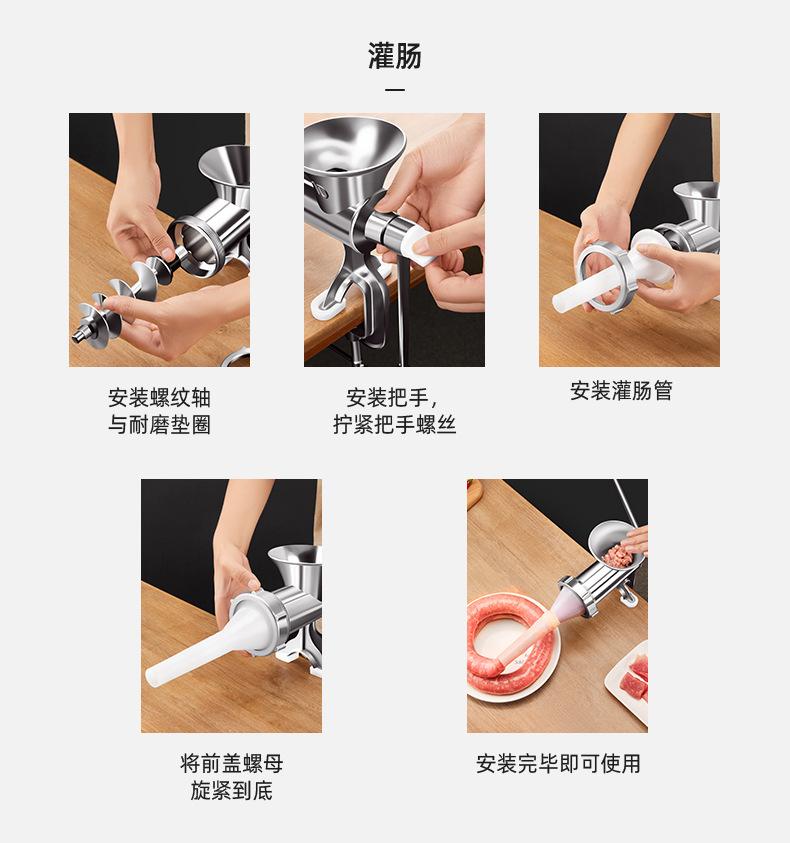 灌肠

安装螺纹轴
与耐磨垫圈

安装把手，
拧紧把手螺丝

安装灌肠管

将前盖螺母
旋紧到底

安装完毕即可使用