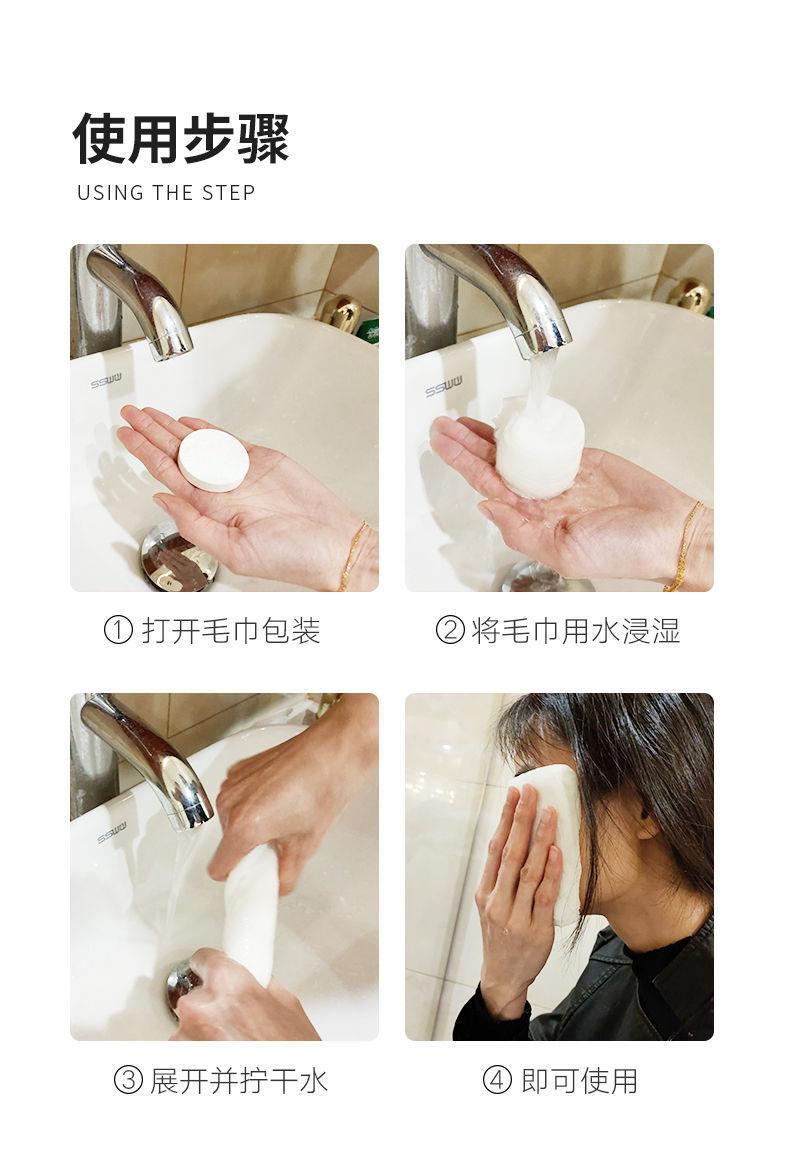 使用步骤
USING THE STEP

SSWW

SSWW

① 打开毛巾包装

② 将毛巾用水浸湿

SSWW

③ 展开并拧干水

④ 即可使用