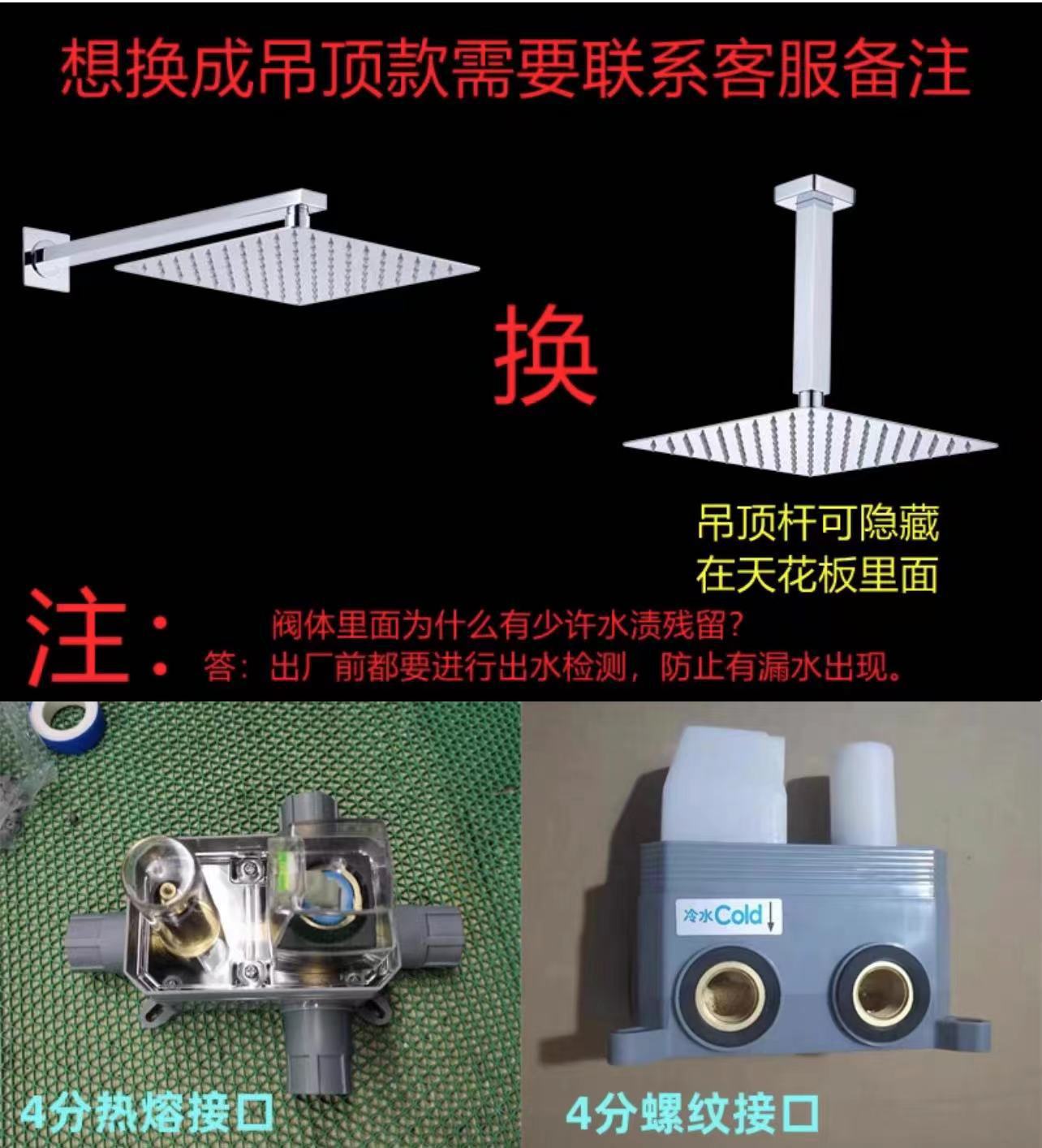 想换成吊顶款需要联系客服备注

换

吊顶杆可隐藏
在天花板里面

注：阀体里面为什么有少许水渍残留？
答：出厂前都要进行出水检测，防止有漏水出现。

冷水Cold

4分热熔接口

4分螺纹接口