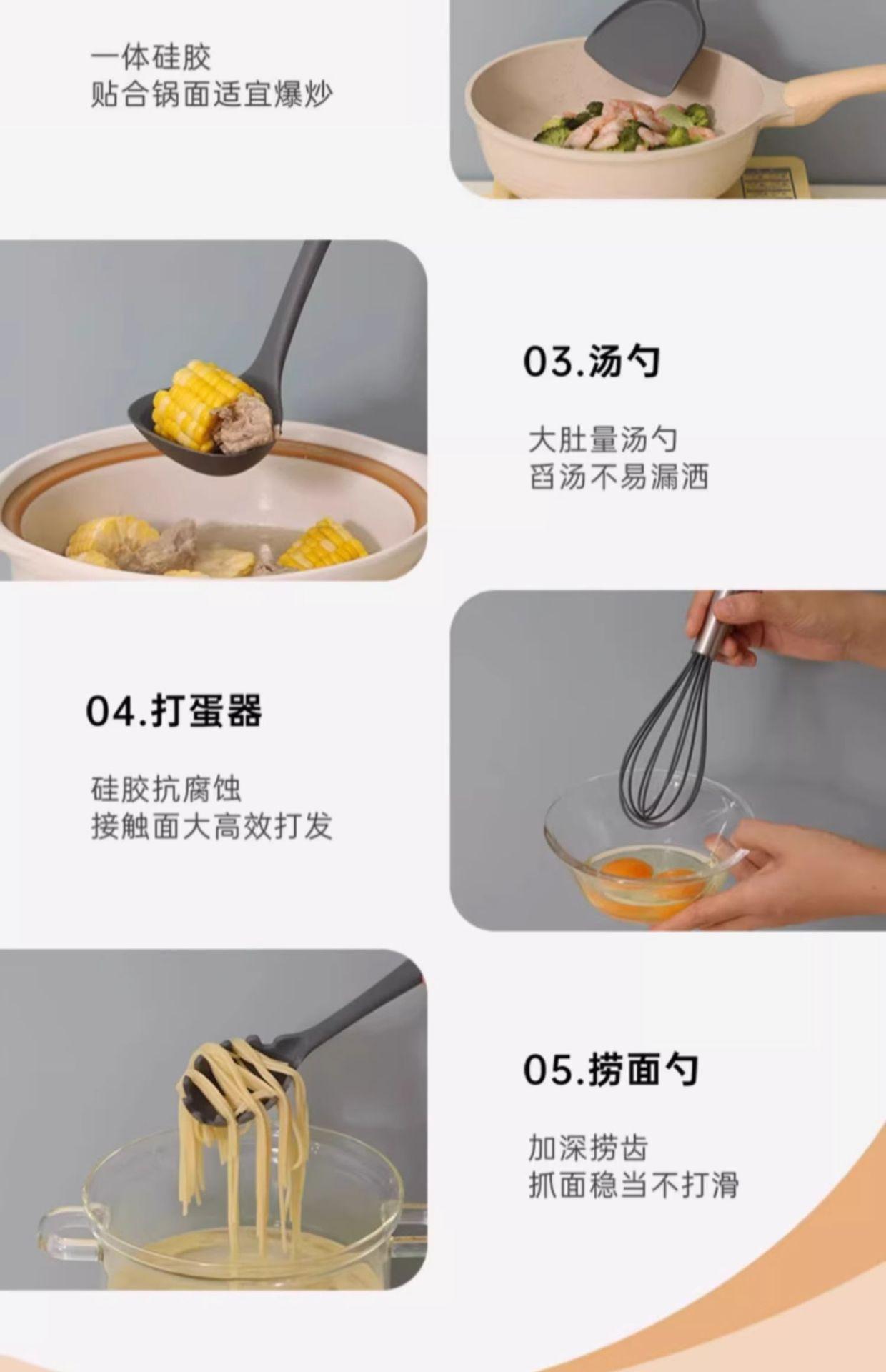 一体硅胶
贴合锅面适宜爆炒

03.汤勺

大肚量汤勺
舀汤不易漏洒

04.打蛋器

硅胶抗腐蚀
接触面大高效打发

05.捞面勺

加深捞齿
抓面稳当不打滑