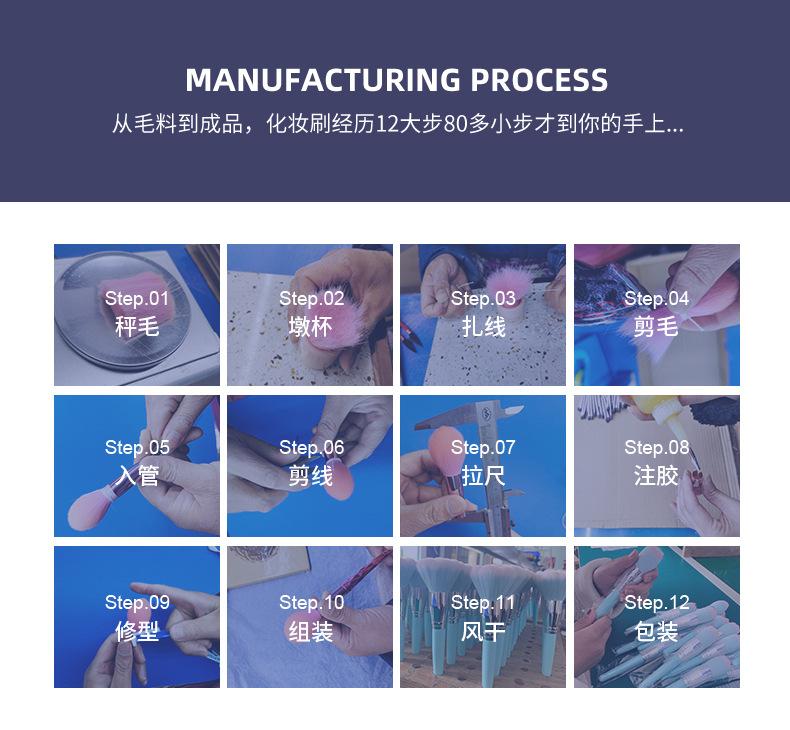 MANUFACTURING PROCESS
从毛料到成品，化妆刷经历12大步80多小步才到你的手上...

Step.01
秤毛

Step.02
墩杯

Step.03
扎线

Step.04
剪毛

Step.05
入管

Step.06
剪线

Step.07
拉尺

Step.08
注胶

Step.09
修型

Step.10
组装

Step.11
风干

Step.12
包装