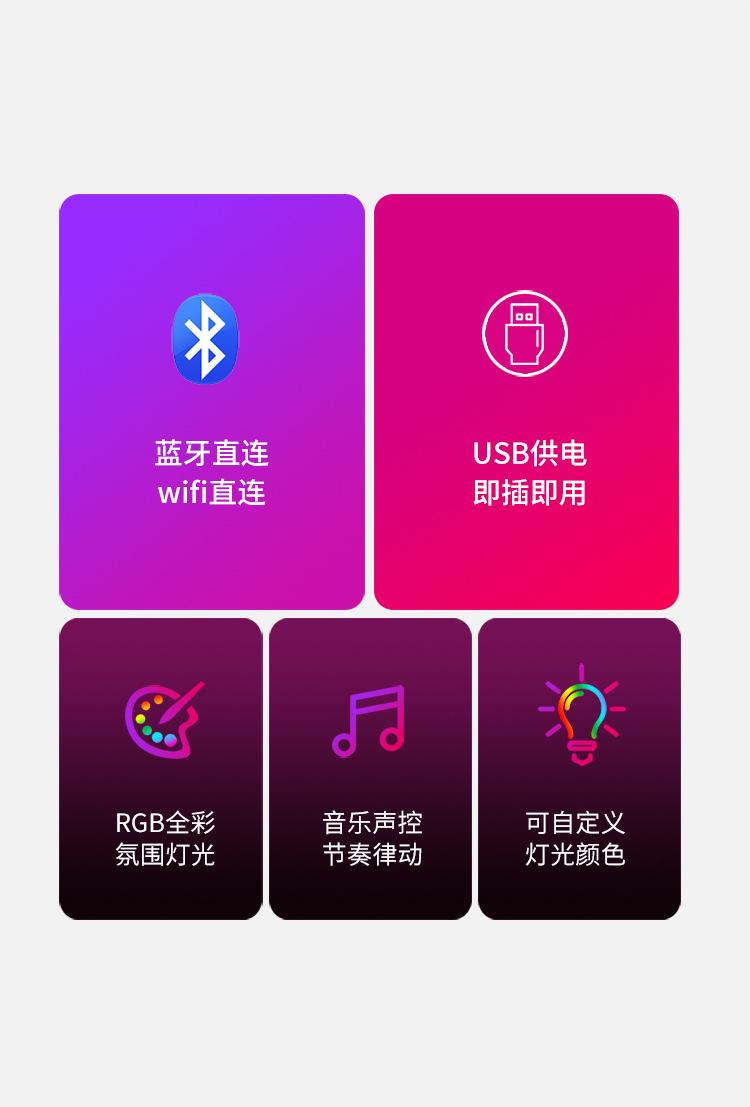 蓝牙直连
wifi直连

USB供电
即插即用

RGB全彩
氛围灯光

音乐声控
节奏律动

可自定义
灯光颜色