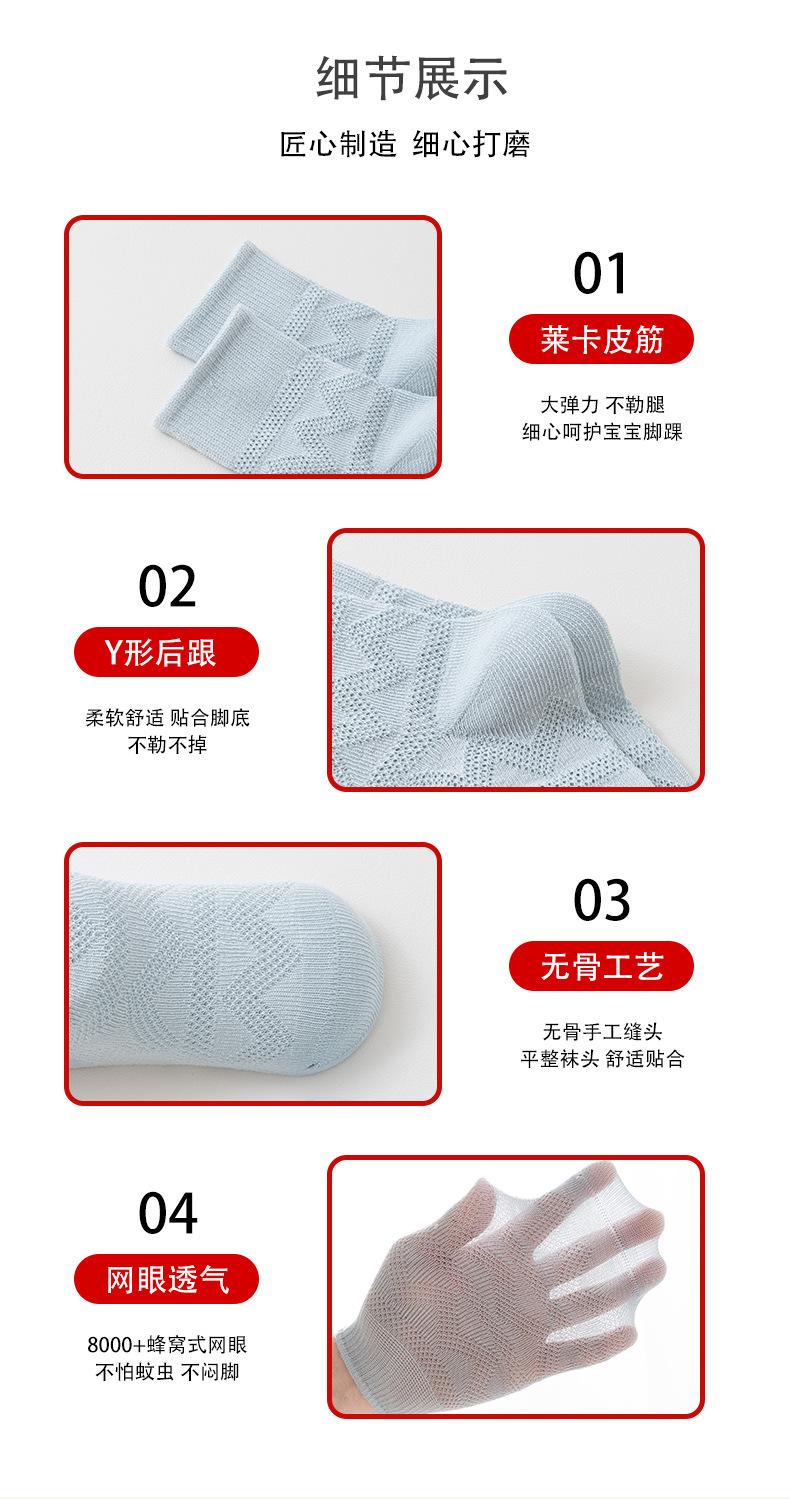 细节展示

匠心制造 细心打磨

01

莱卡皮筋

大弹力 不勒腿
细心呵护宝宝脚踝

02

Y形后跟

柔软舒适 贴合脚底
不勒不掉

03

无骨工艺

无骨手工缝头
平整袜头 舒适贴合

04

网眼透气

8000+蜂窝式网眼
不怕蚊虫 不闷脚