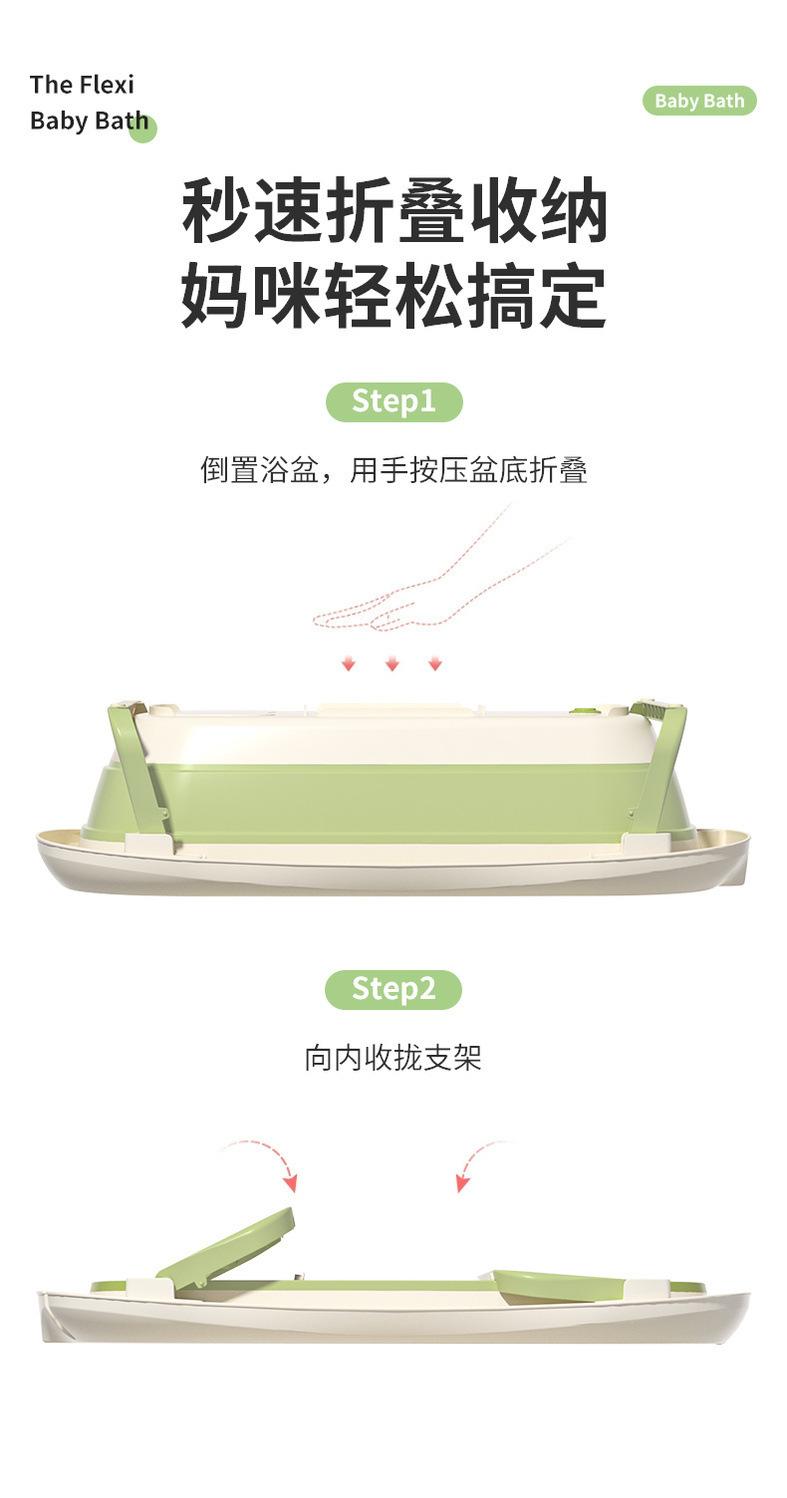 The Flexi
Baby Bath

Baby Bath

秒速折叠收纳
妈咪轻松搞定

Step1

倒置浴盆，用手按压盆底折叠

Step2

向内收拢支架