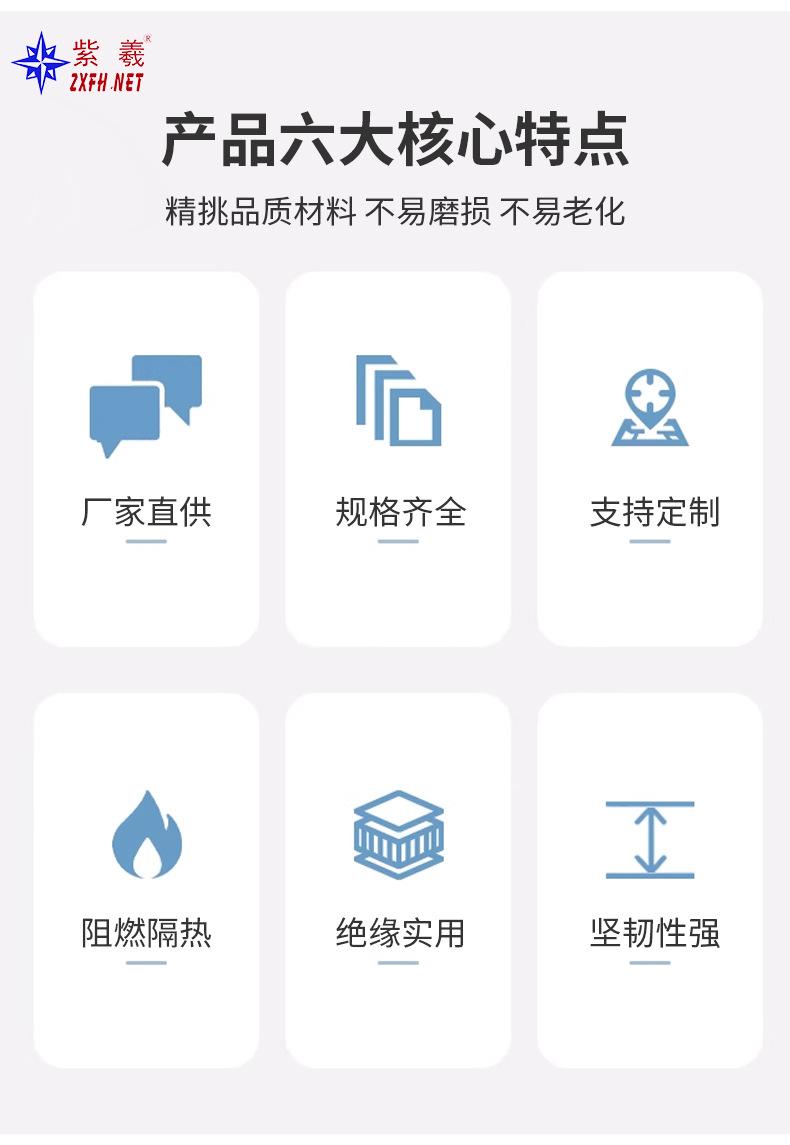 紫羲®
ZXFH.NET

产品六大核心特点

精挑品质材料 不易磨损 不易老化

厂家直供

规格齐全

支持定制

阻燃隔热

绝缘实用

坚韧性强