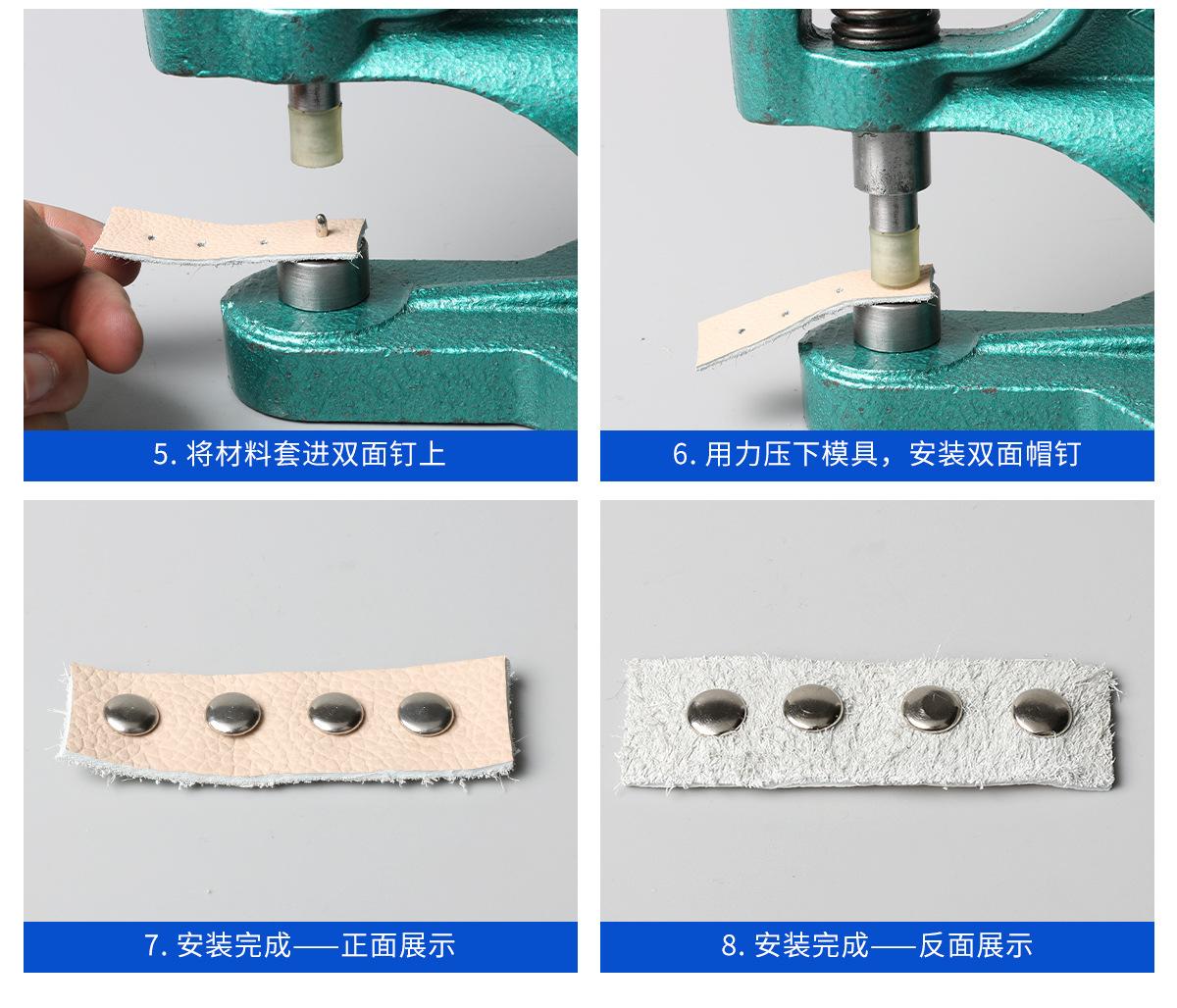 5. 将材料套进双面钉上

6. 用力压下模具，安装双面帽钉

7. 安装完成——正面展示

8. 安装完成——反面展示