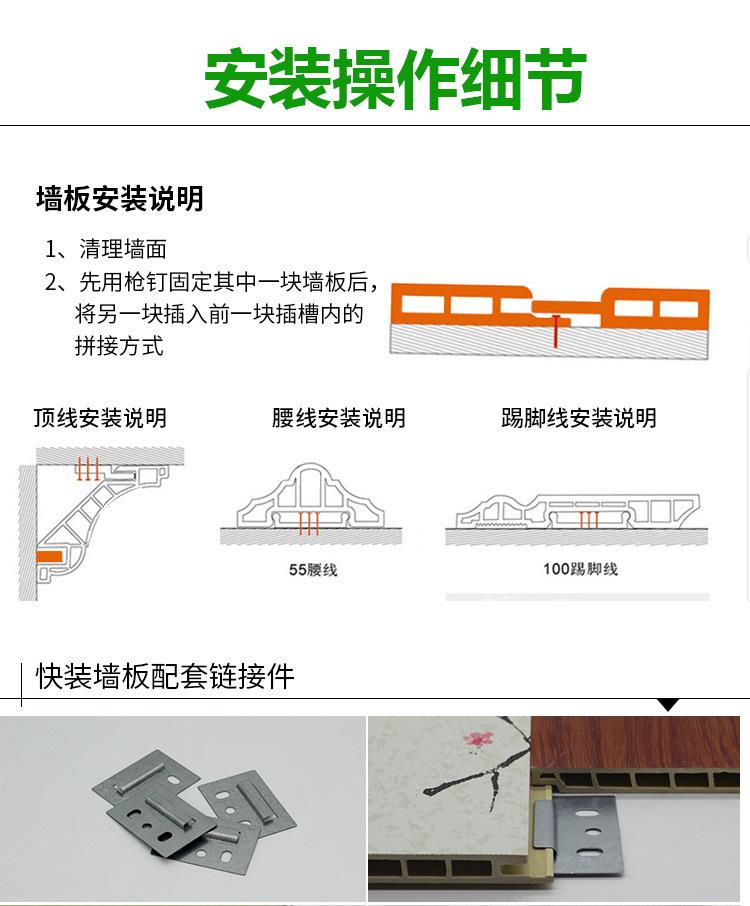 安装操作细节

墙板安装说明

1、清理墙面
2、先用枪钉固定其中一块墙板后，将另一块插入前一块插槽内的拼接方式

顶线安装说明

腰线安装说明

55腰线

踢脚线安装说明

100踢脚线

快装墙板配套链接件