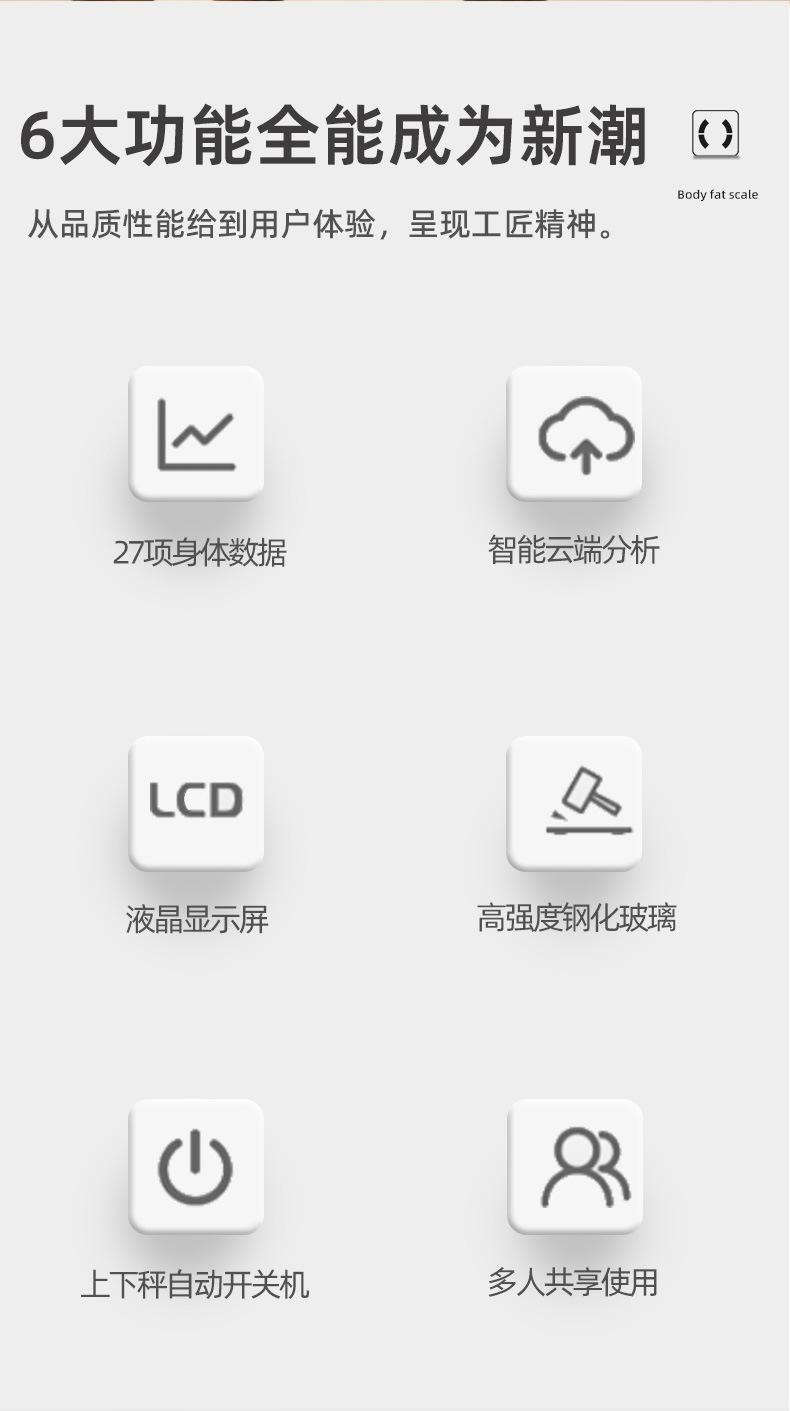 6大功能全能成为新潮

Body fat scale

从品质性能给到用户体验，呈现工匠精神。

27项身体数据

智能云端分析

LCD

液晶显示屏

高强度钢化玻璃

上下秤自动开关机

多人共享使用